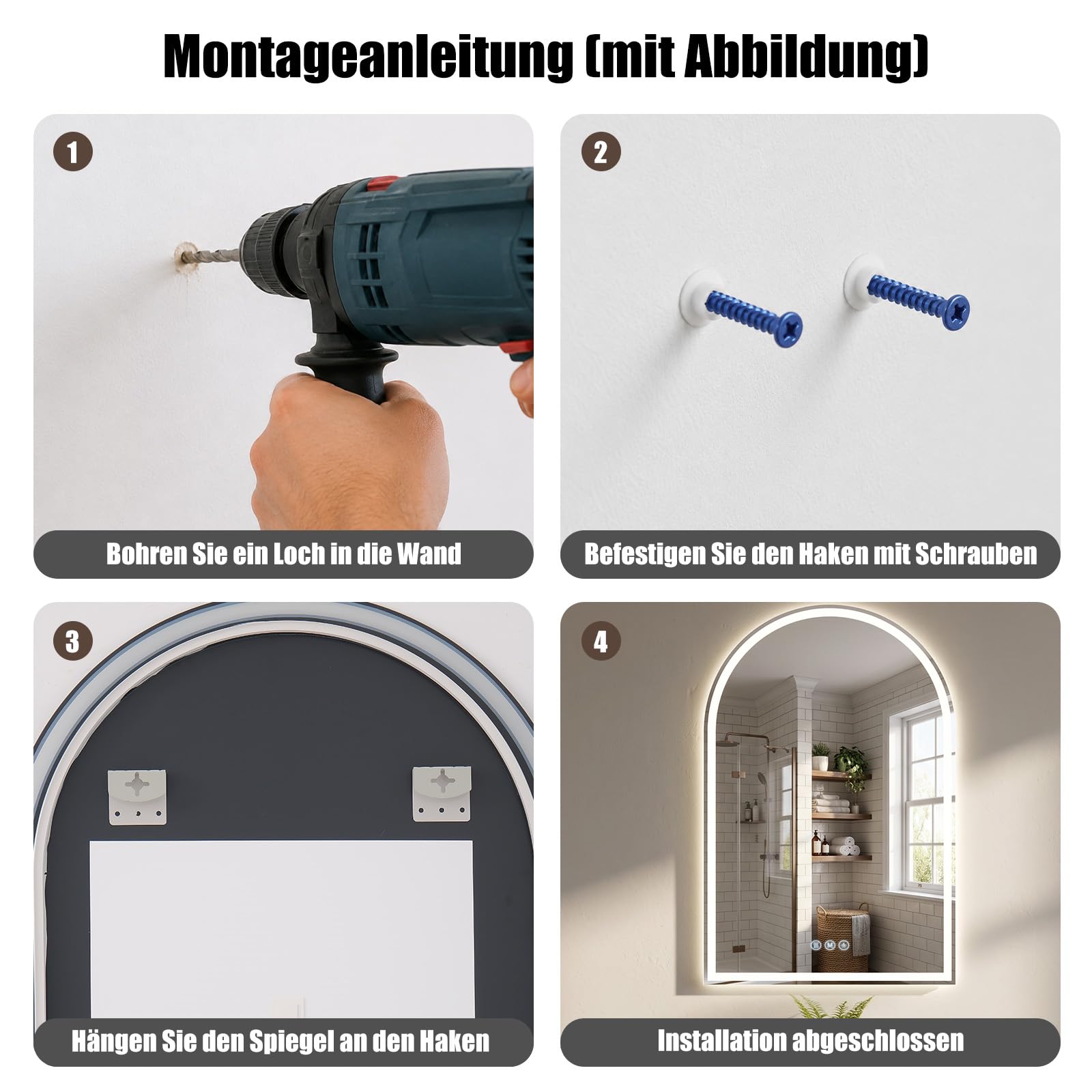 Montageanleitung (mit Abbildung)

1

Bohren Sie ein Loch in die Wand

2

Befestigen Sie den Haken mit Schrauben

3

Hängen Sie den Spiegel an den Haken

4

Installation abgeschlossen