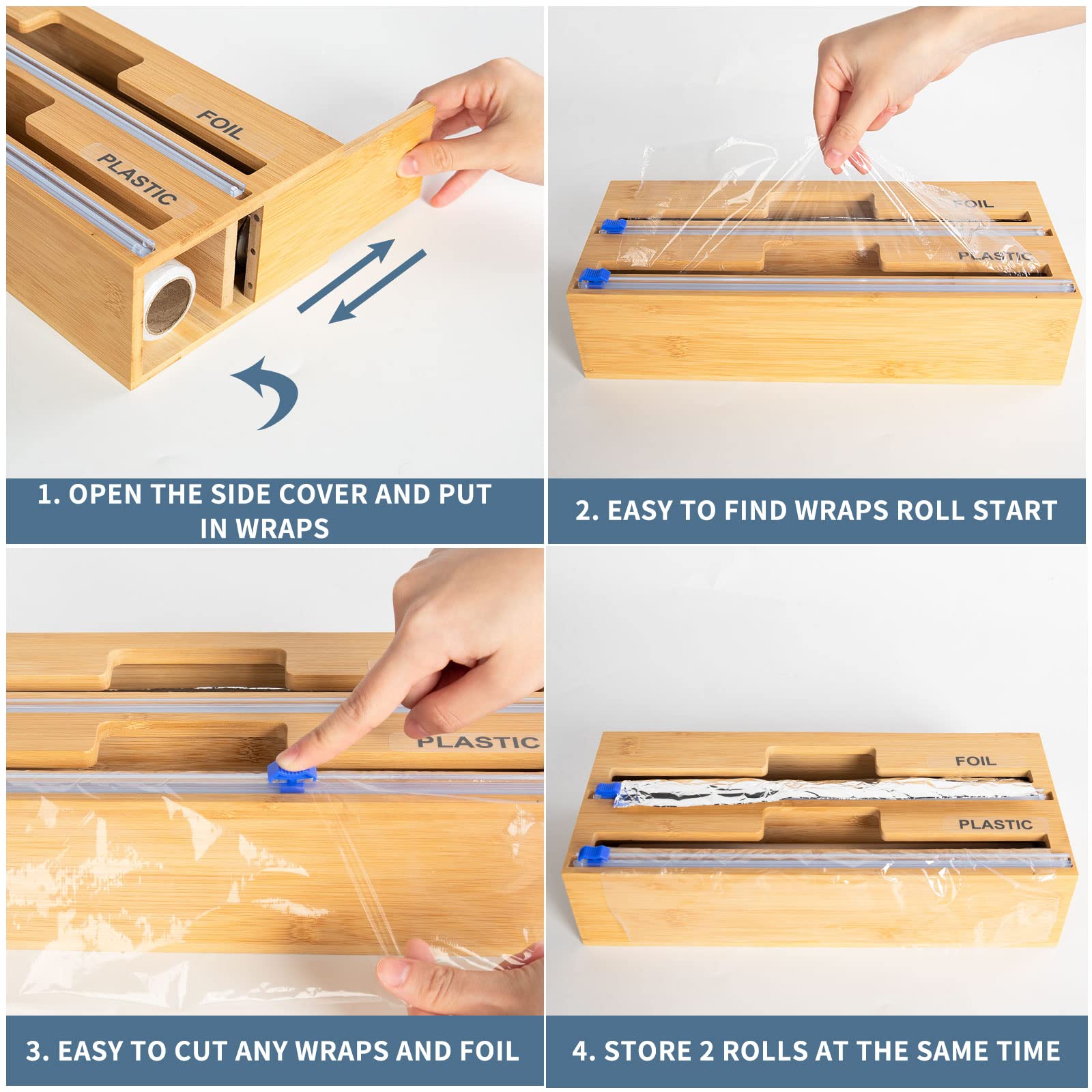 FOIL

PLASTIC

1. OPEN THE SIDE COVER AND PUT IN WRAPS

FOIL

PLASTIC

2. EASY TO FIND WRAPS ROLL START

PLASTIC

3. EASY TO CUT ANY WRAPS AND FOIL

FOIL

PLASTIC

4. STORE 2 ROLLS AT THE SAME TIME