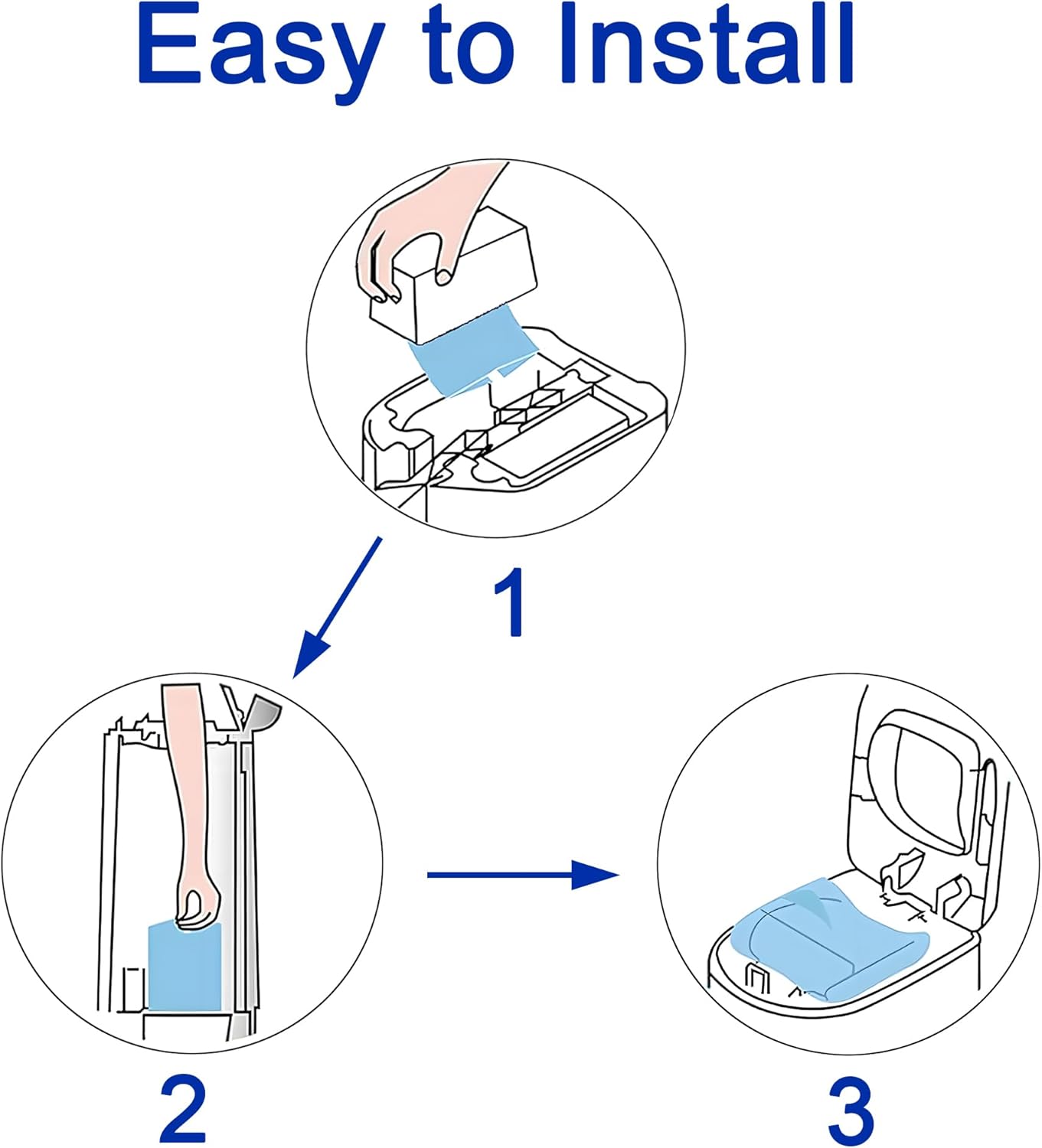 Easy to Install

1

2

3