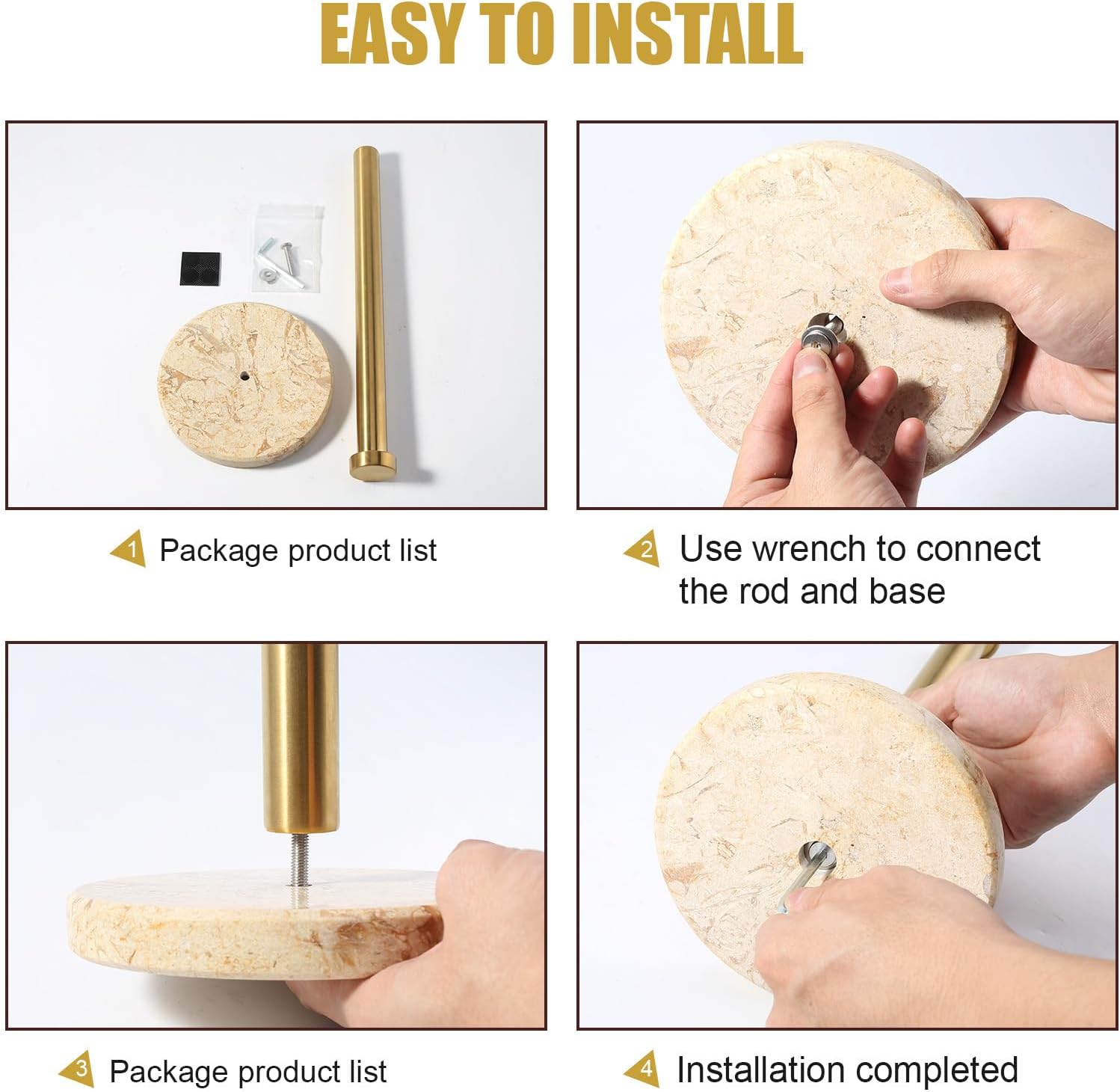 EASY TO INSTALL

1 Package product list

2 Use wrench to connect the rod and base

3 Package product list

4 Installation completed