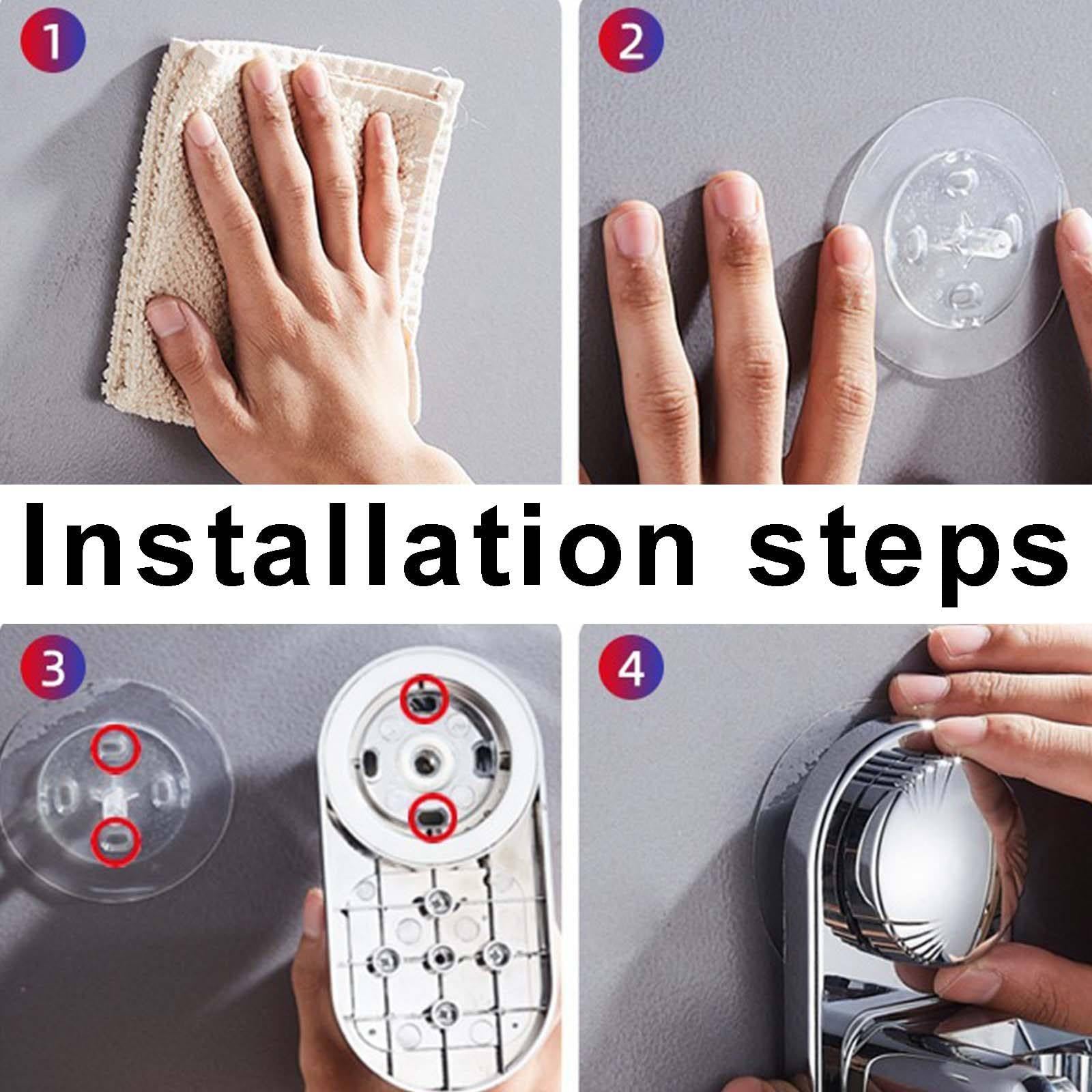 1

2

Installation steps

3

4