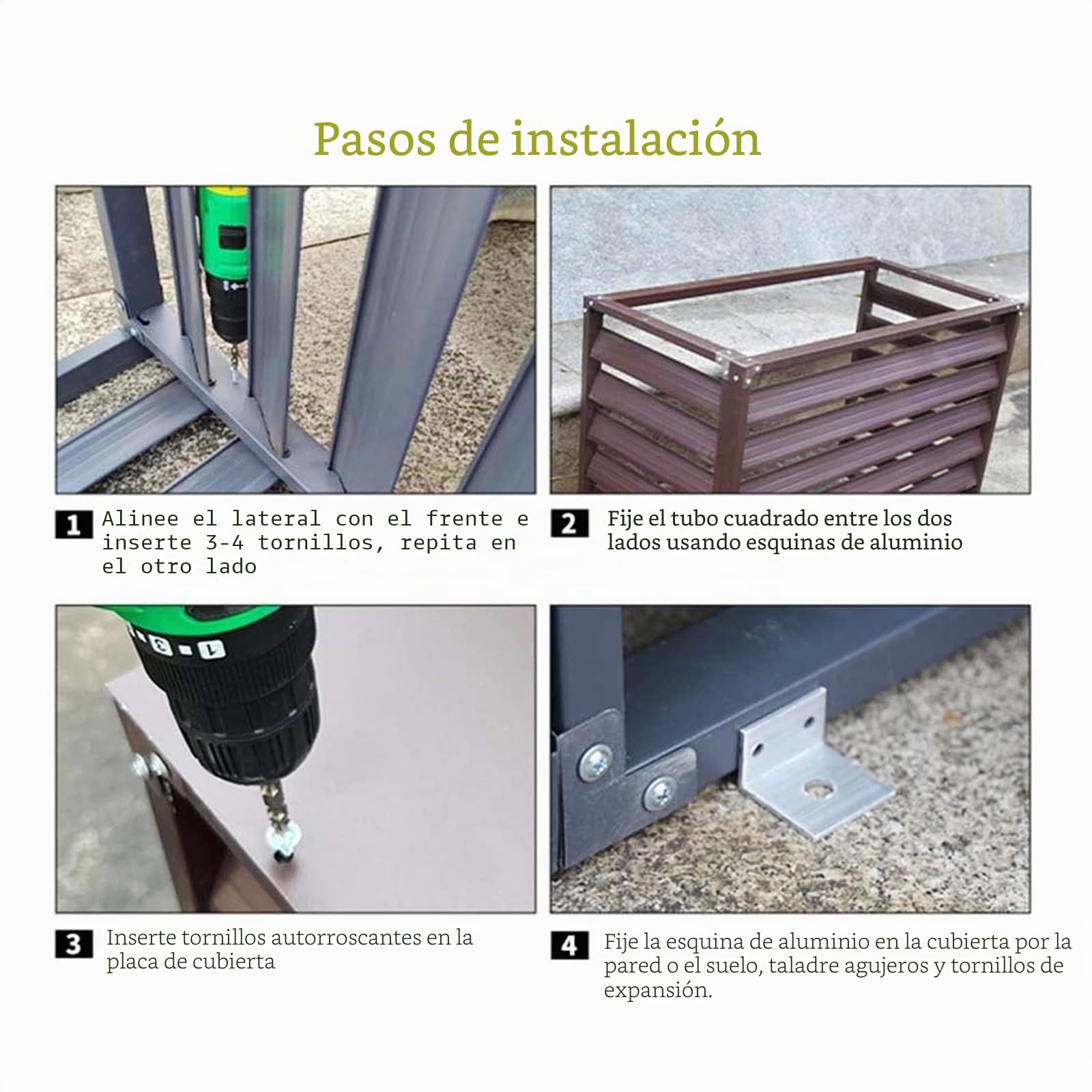 Pasos de instalación

1 Alinee el lateral con el frente e inserte 3-4 tornillos, repita en el otro lado

2 Fije el tubo cuadrado entre los dos lados usando esquinas de aluminio

3 Inserte tornillos autorroscantes en la placa de cubierta

4 Fije la esquina de aluminio en la cubierta por la pared o el suelo, taladre agujeros y tornillos de expansión.