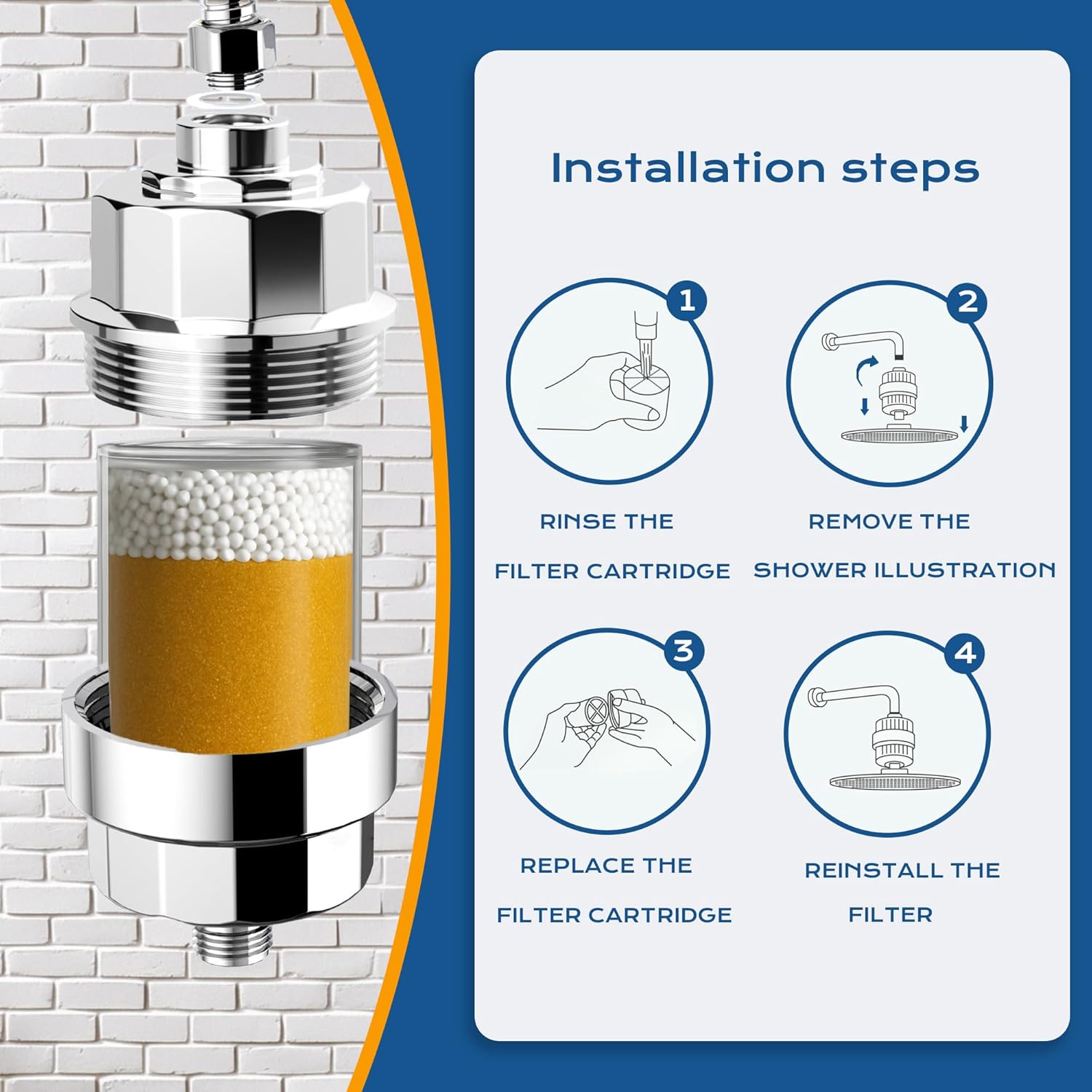 Installation steps

1

RINSE THE FILTER CARTRIDGE

2

REMOVE THE SHOWER ILLUSTRATION

3

REPLACE THE FILTER CARTRIDGE

4

REINSTALL THE FILTER