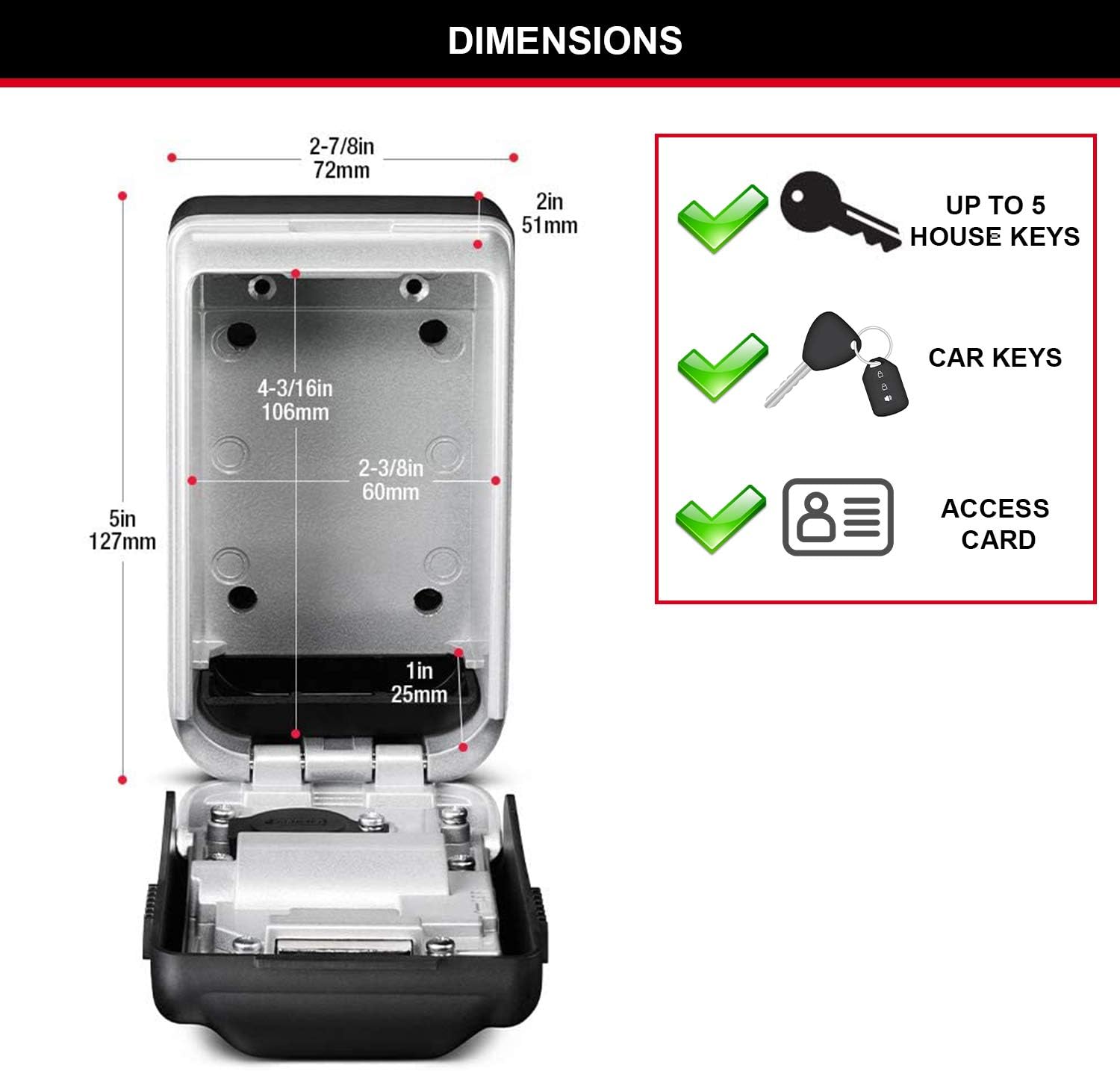 DIMENSIONS

2-7/8in
72mm

2in
51mm

4-3/16in
106mm

2-3/8in
60mm

5in
127mm

1in
25mm

UP TO 5
HOUSE KEYS

CAR KEYS

ACCESS
CARD