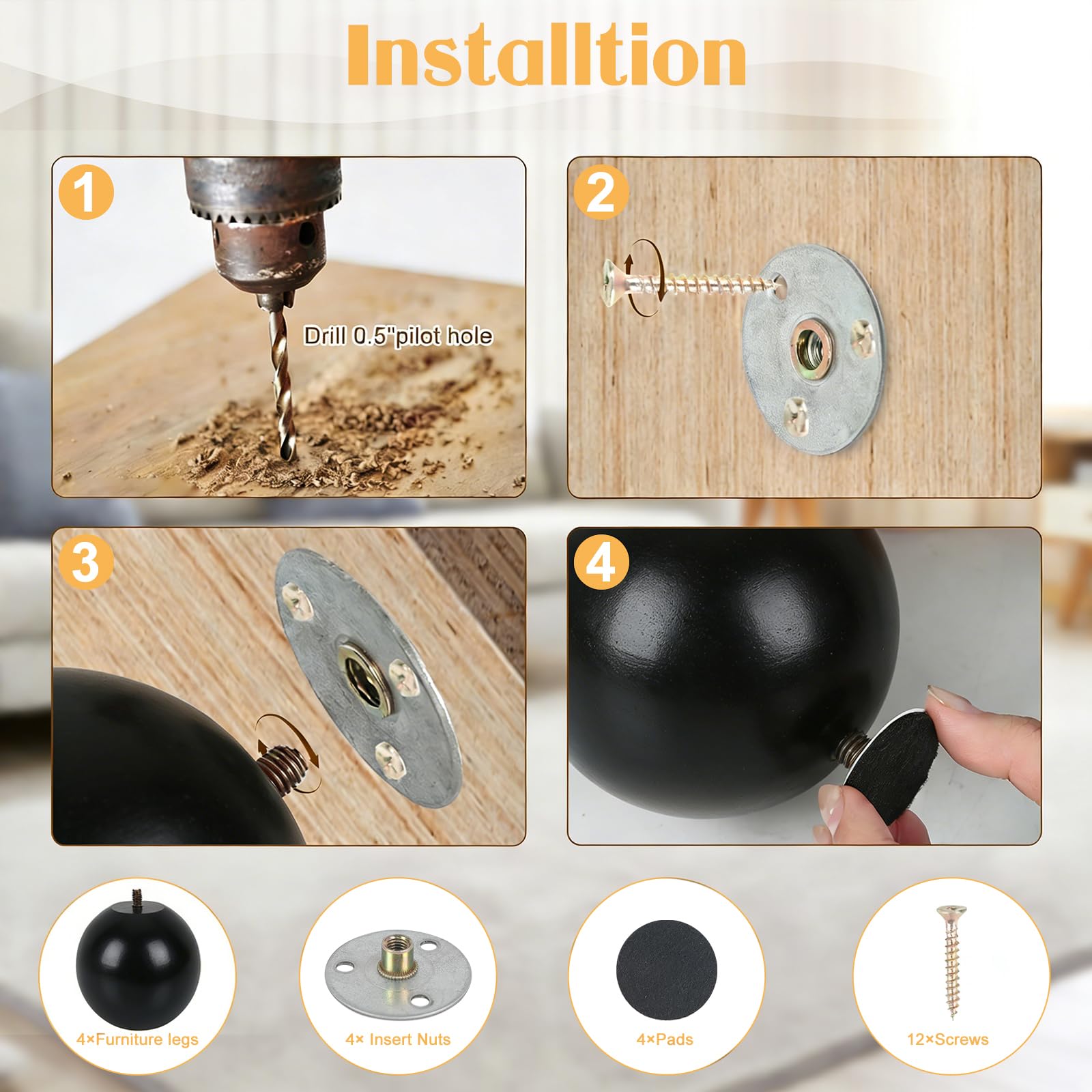 Installtion

1

Drill 0.5"pilot hole

2

3

4

4×Furniture legs

4× Insert Nuts

4×Pads

12×Screws