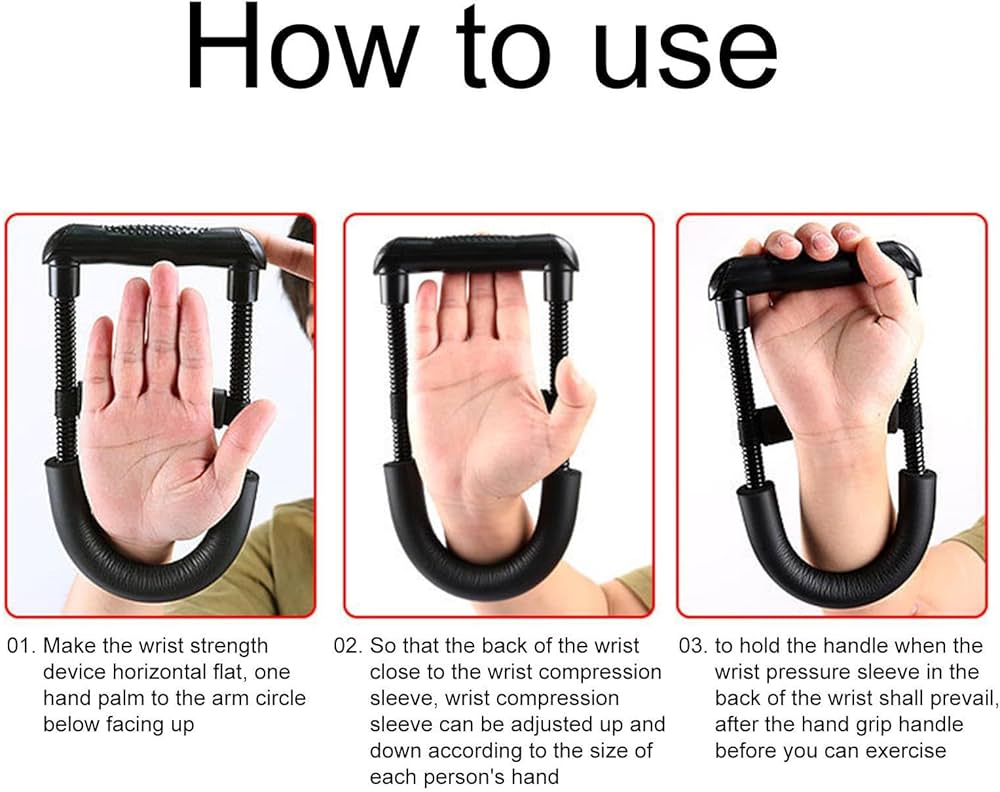 How to use

01. Make the wrist strength device horizontal flat, one hand palm to the arm circle below facing up

02. So that the back of the wrist close to the wrist compression sleeve, wrist compression sleeve can be adjusted up and down according to the size of each person's hand

03. to hold the handle when the wrist pressure sleeve in the back of the wrist shall prevail, after the hand grip handle before you can exercise