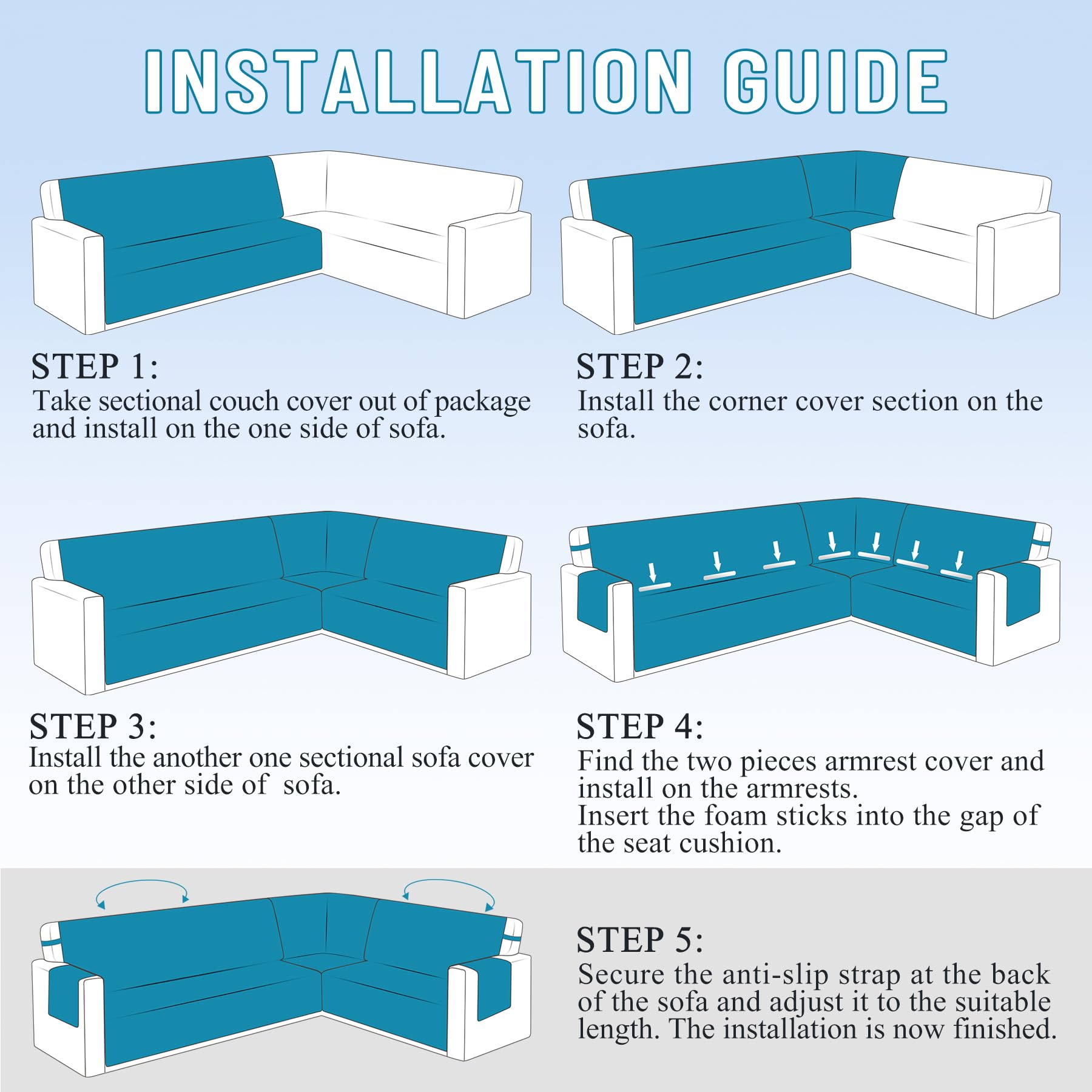 INSTALLATION GUIDE

STEP 1:
Take sectional couch cover out of package and install on the one side of sofa.

STEP 2:
Install the corner cover section on the sofa.

STEP 3:
Install the another one sectional sofa cover on the other side of  sofa.

STEP 4:
Find the two pieces armrest cover and install on the armrests.
Insert the foam sticks into the gap of the seat cushion.

STEP 5:
Secure the anti-slip strap at the back of the sofa and adjust it to the suitable length. The installation is now finished.