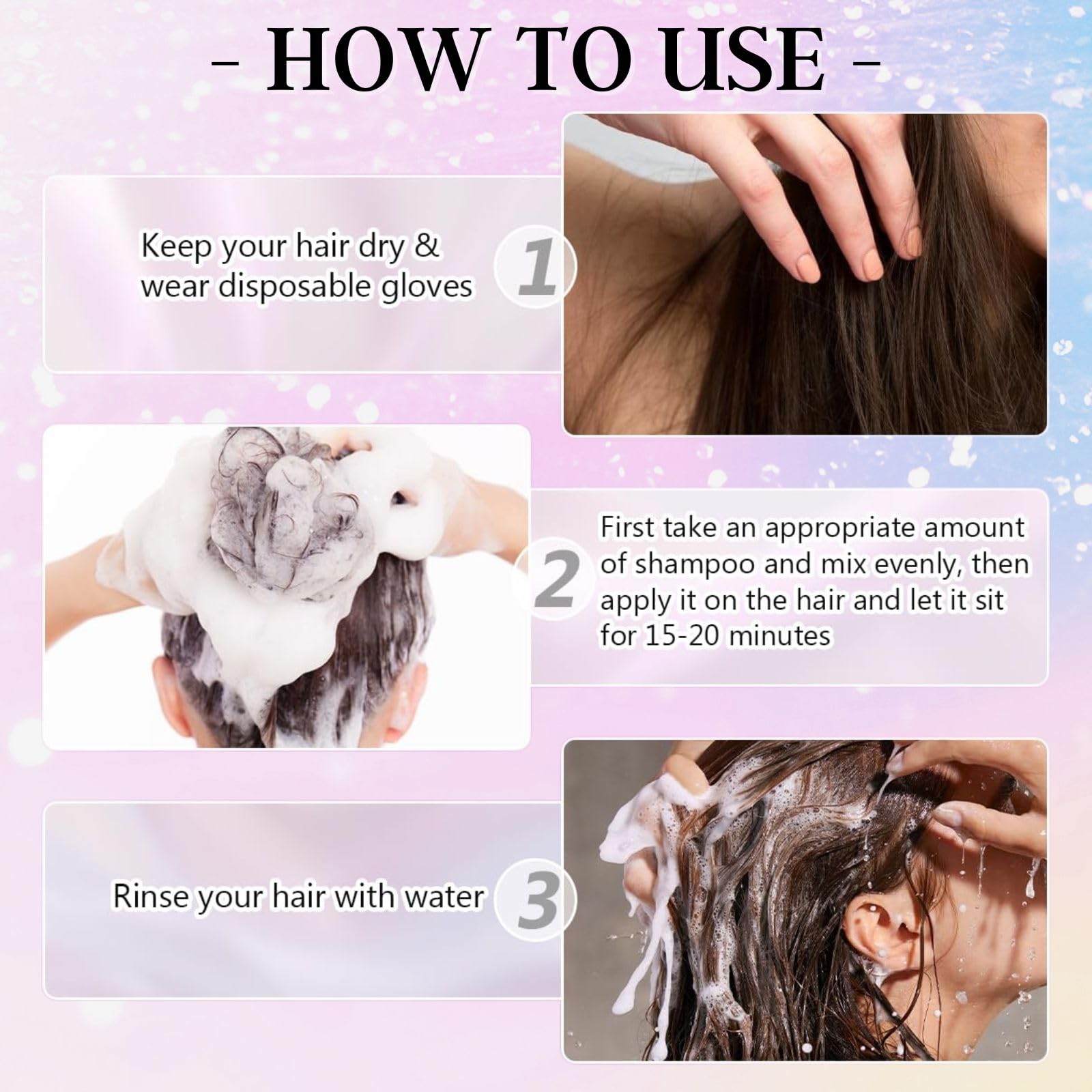 - HOW TO USE -

Keep your hair dry & wear disposable gloves

1

2

First take an appropriate amount of shampoo and mix evenly, then apply it on the hair and let it sit for 15-20 minutes

Rinse your hair with water

3