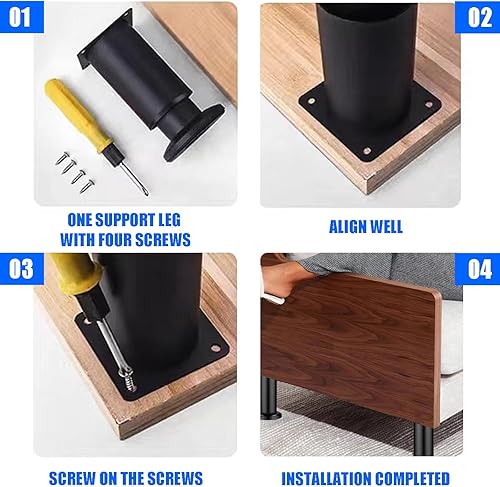 01

ONE SUPPORT LEG WITH FOUR SCREWS

02

ALIGN WELL

03

SCREW ON THE SCREWS

04

INSTALLATION COMPLETED