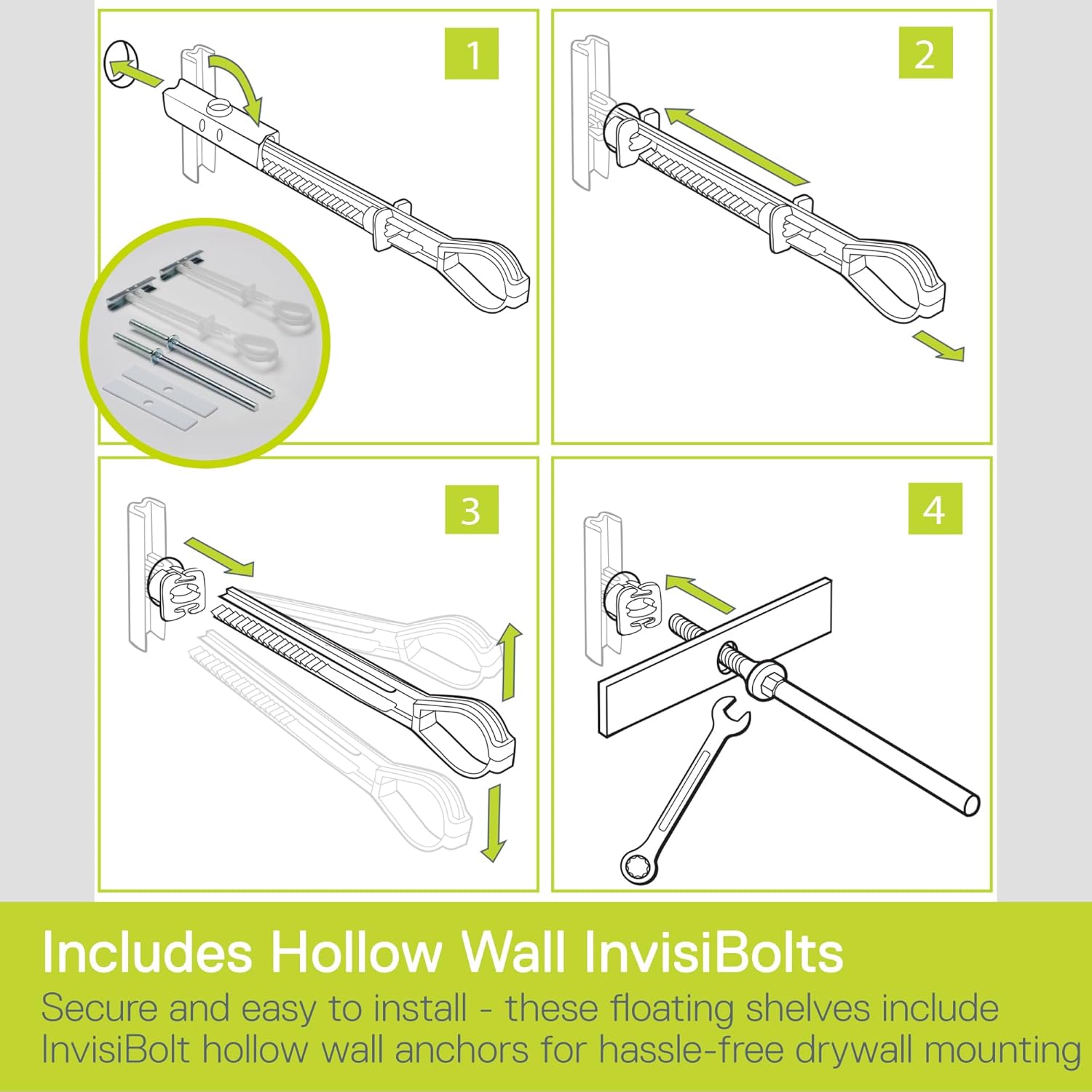 1

2

3

4

Includes Hollow Wall InvisiBolts

Secure and easy to install - these floating shelves include InvisiBolt hollow wall anchors for hassle-free drywall mounting