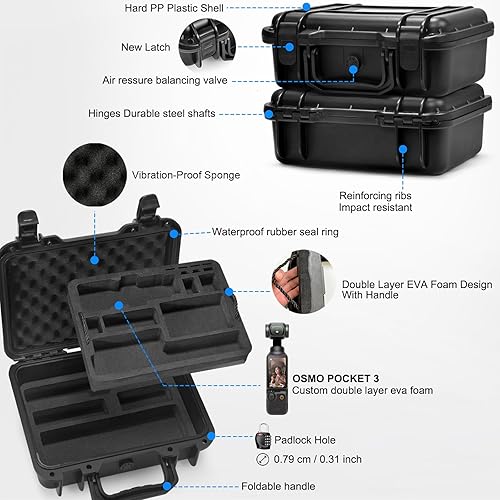 Hard PP Plastic Shell

New Latch

Air ressure balancing valve

Hinges Durable steel shafts

Vibration-Proof Sponge

Reinforcing ribs
Impact resistant

Waterproof rubber seal ring

Double Layer EVA Foam Design
With Handle

OSMO POCKET 3
Custom double layer eva foam

Padlock Hole

0.79 cm / 0.31 inch

Foldable handle