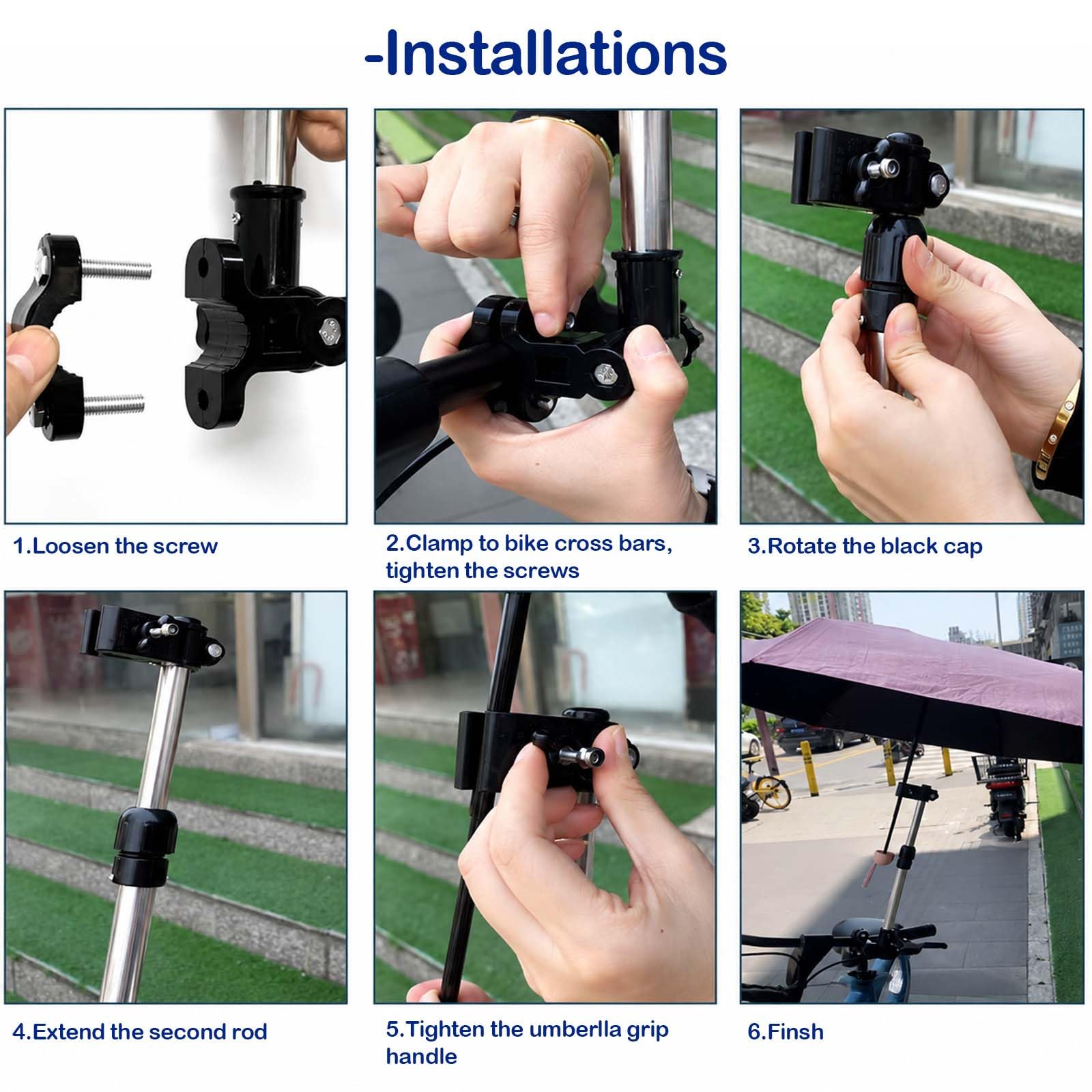 -Installations

1.Loosen the screw

2.Clamp to bike cross bars, tighten the screws

3.Rotate the black cap

4.Extend the second rod

5.Tighten the umberlla grip handle

6.Finsh