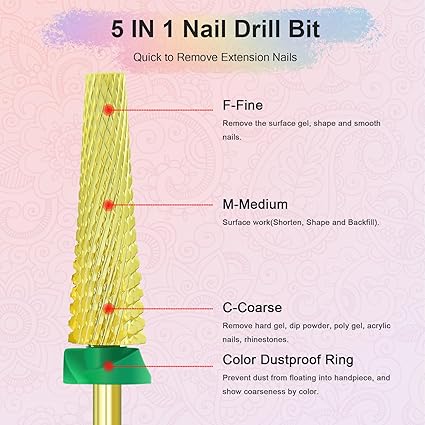 5 IN 1 Nail Drill Bit

Quick to Remove Extension Nails

F-Fine

Remove the surface gel, shape and smooth nails.

M-Medium

Surface work(Shorten, Shape and Backfill).

C-Coarse

Remove hard gel, dip powder, poly gel, acrylic nails, rhinestones.

Color Dustproof Ring

Prevent dust from floating into handpiece, and show coarseness by color.