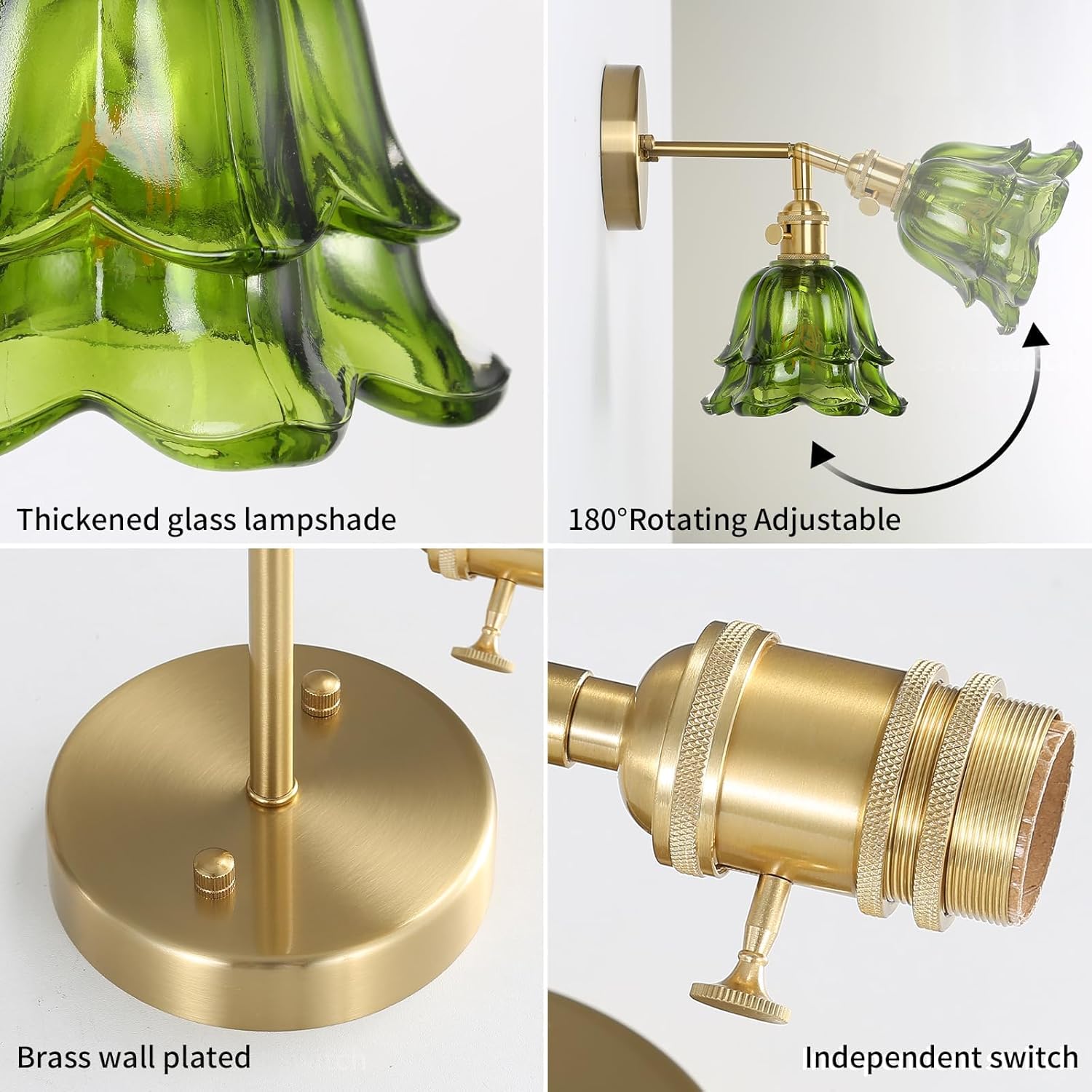 Thickened glass lampshade

180°Rotating Adjustable

Brass wall plated

Independent switch