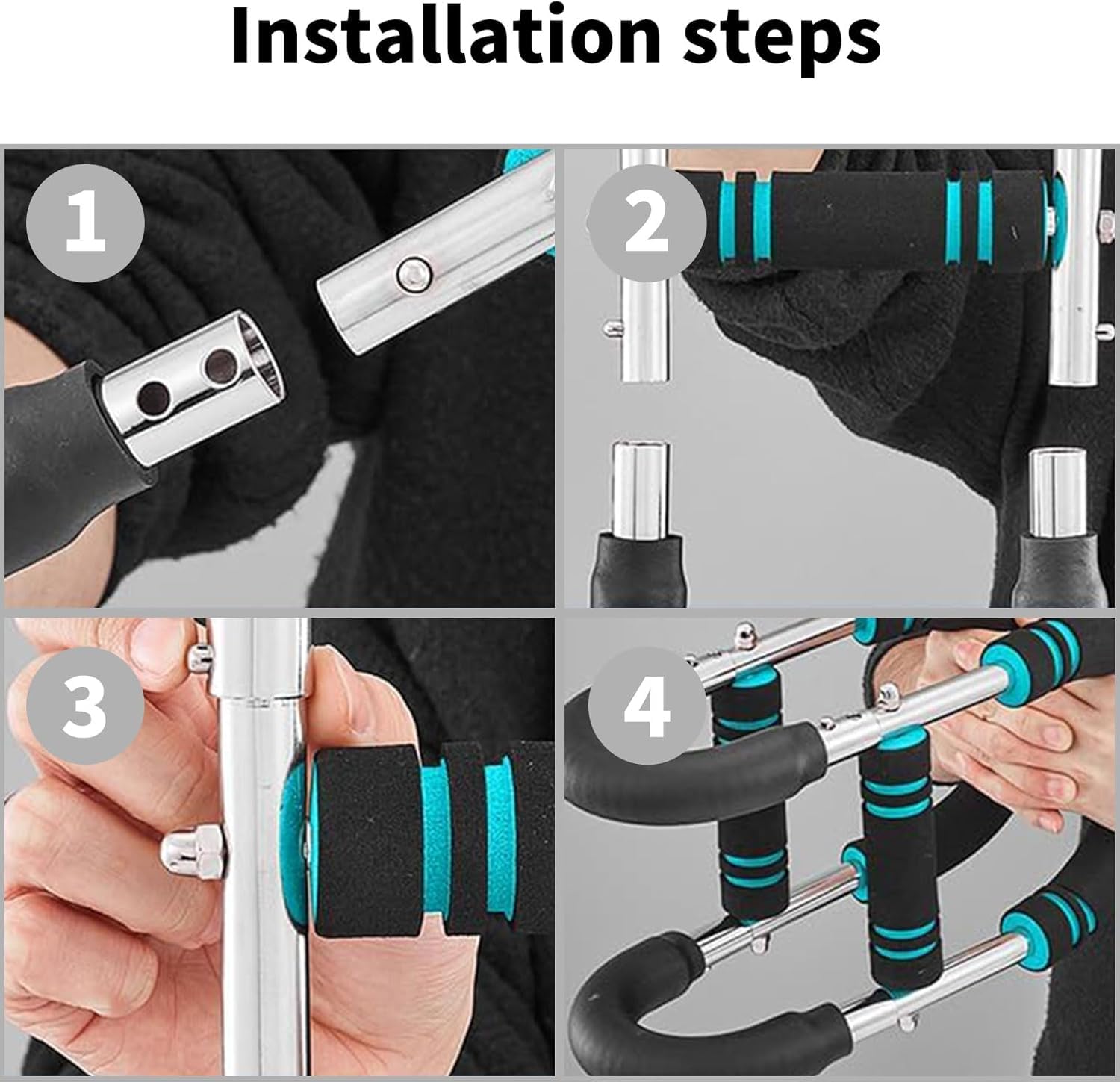 Installation steps

1

2

3

4