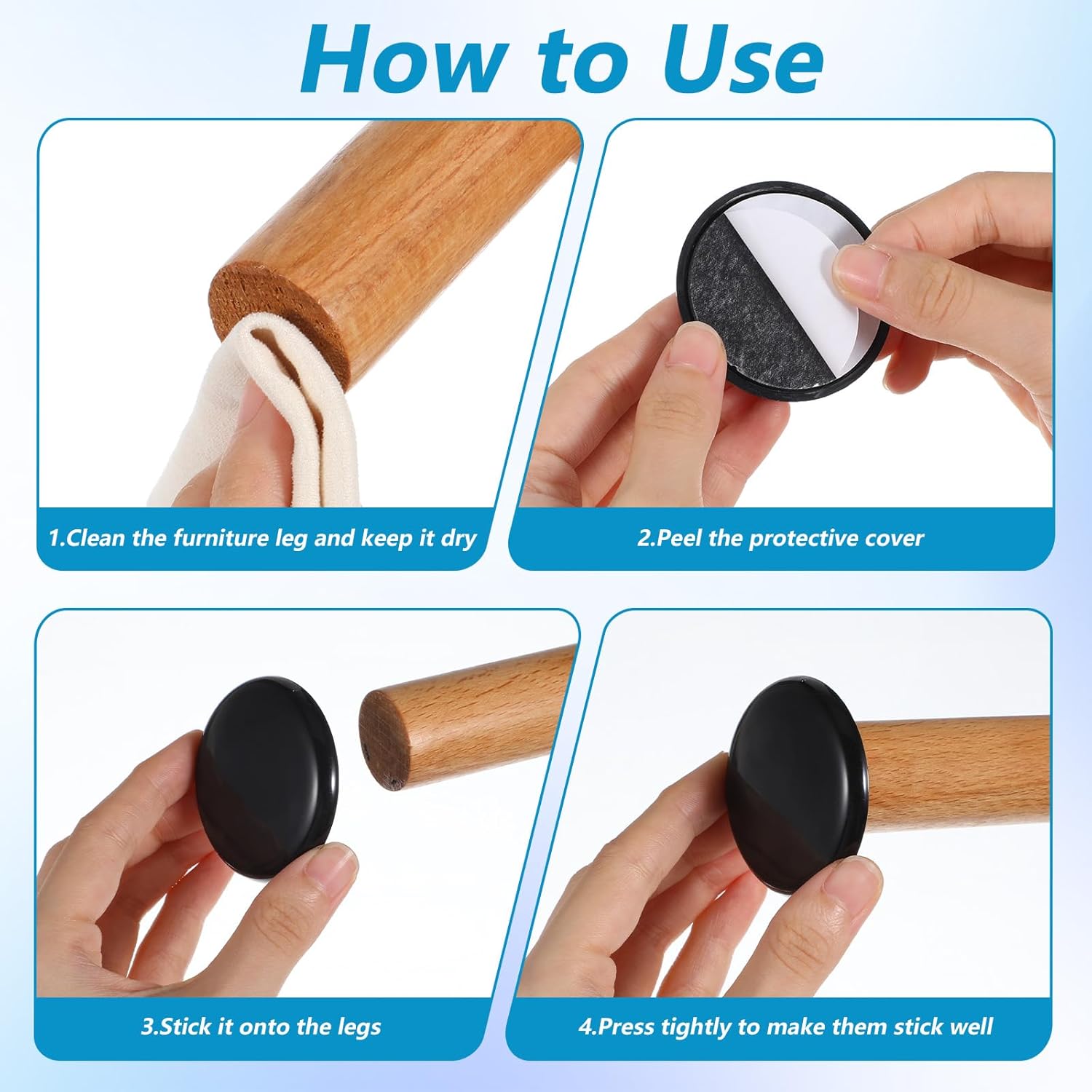 How to Use

1.Clean the furniture leg and keep it dry

2.Peel the protective cover

3.Stick it onto the legs

4.Press tightly to make them stick well