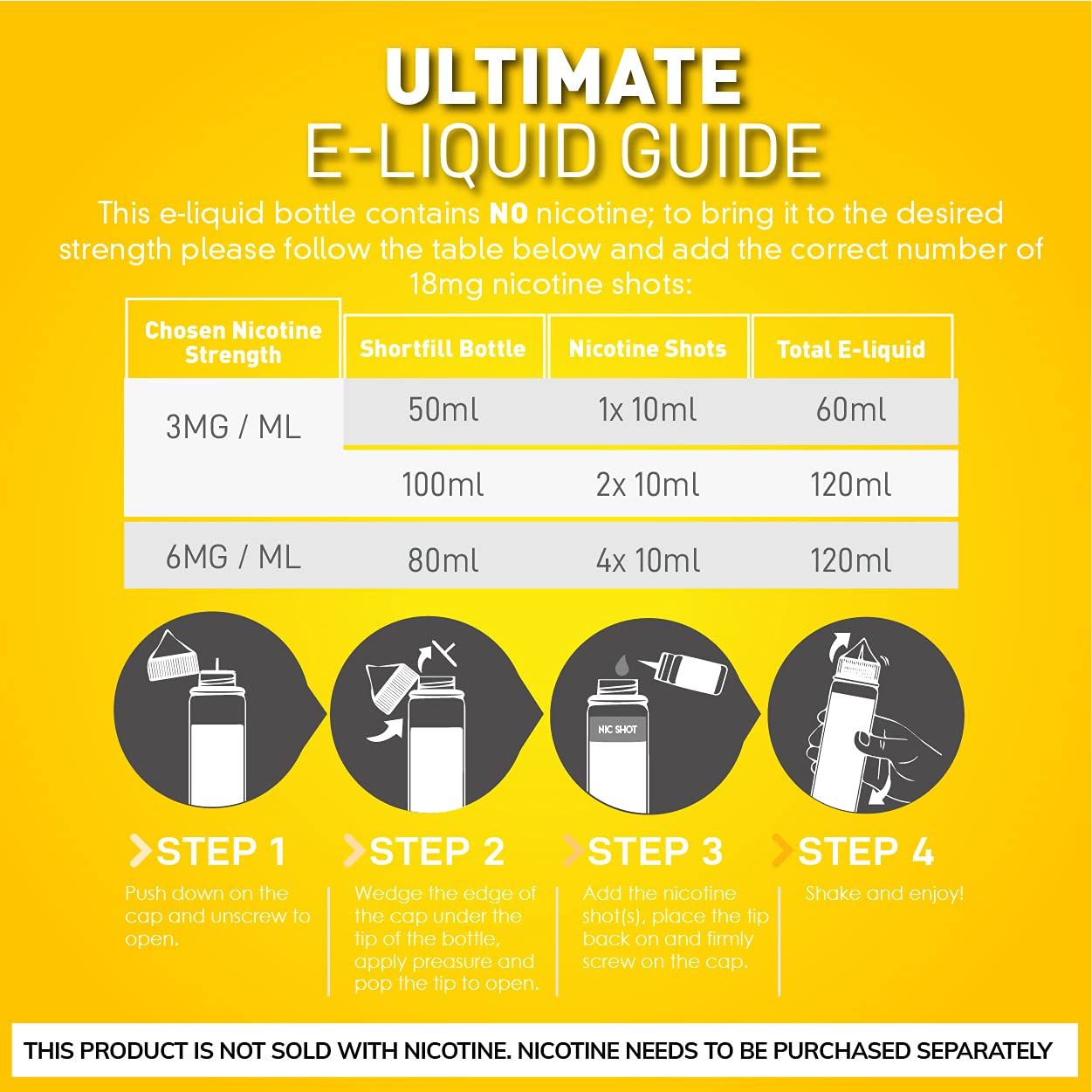 ULTIMATE
E-LIQUID GUIDE

This e-liquid bottle contains NO nicotine; to bring it to the desired strength please follow the table below and add the correct number of 18mg nicotine shots:

| Chosen Nicotine Strength | Shortfill Bottle | Nicotine Shots | Total E-liquid |
|---|---|---|---|
| 3MG / ML | 50ml | 1x 10ml | 60ml |
| | 100ml | 2x 10ml | 120ml |
| 6MG / ML | 80ml | 4x 10ml | 120ml |

NIC SHOT

STEP 1
Push down on the cap and unscrew to open.

STEP 2
Wedge the edge of the cap under the tip of the bottle, apply preasure and pop the tip to open.

STEP 3
Add the nicotine shot(s), place the tip back on and firmly screw on the cap.

STEP 4
Shake and enjoy!

THIS PRODUCT IS NOT SOLD WITH NICOTINE. NICOTINE NEEDS TO BE PURCHASED SEPARATELY