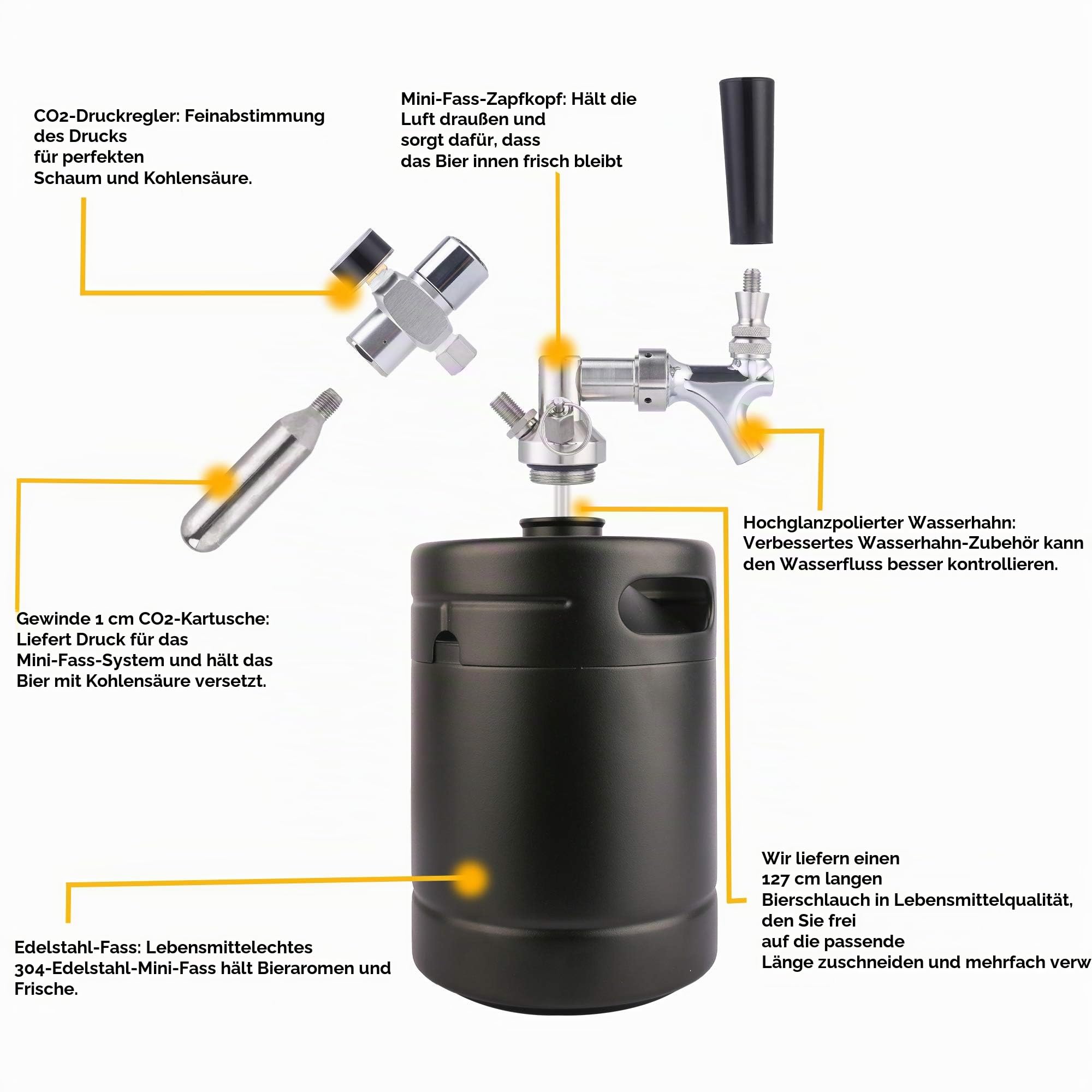 CO2-Druckregler: Feinabstimmung des Drucks für perfekten Schaum und Kohlensäure.

Mini-Fass-Zapfkopf: Hält die Luft draußen und sorgt dafür, dass das Bier innen frisch bleibt

Hochglanzpolierter Wasserhahn: Verbessertes Wasserhahn-Zubehör kann den Wasserfluss besser kontrollieren.

Gewinde 1 cm CO2-Kartusche: Liefert Druck für das Mini-Fass-System und hält das Bier mit Kohlensäure versetzt.

Wir liefern einen 127 cm langen Bierschlauch in Lebensmittelqualität, den Sie frei auf die passende Länge zuschneiden und mehrfach verw

Edelstahl-Fass: Lebensmittelechtes 304-Edelstahl-Mini-Fass hält Bieraromen und Frische.