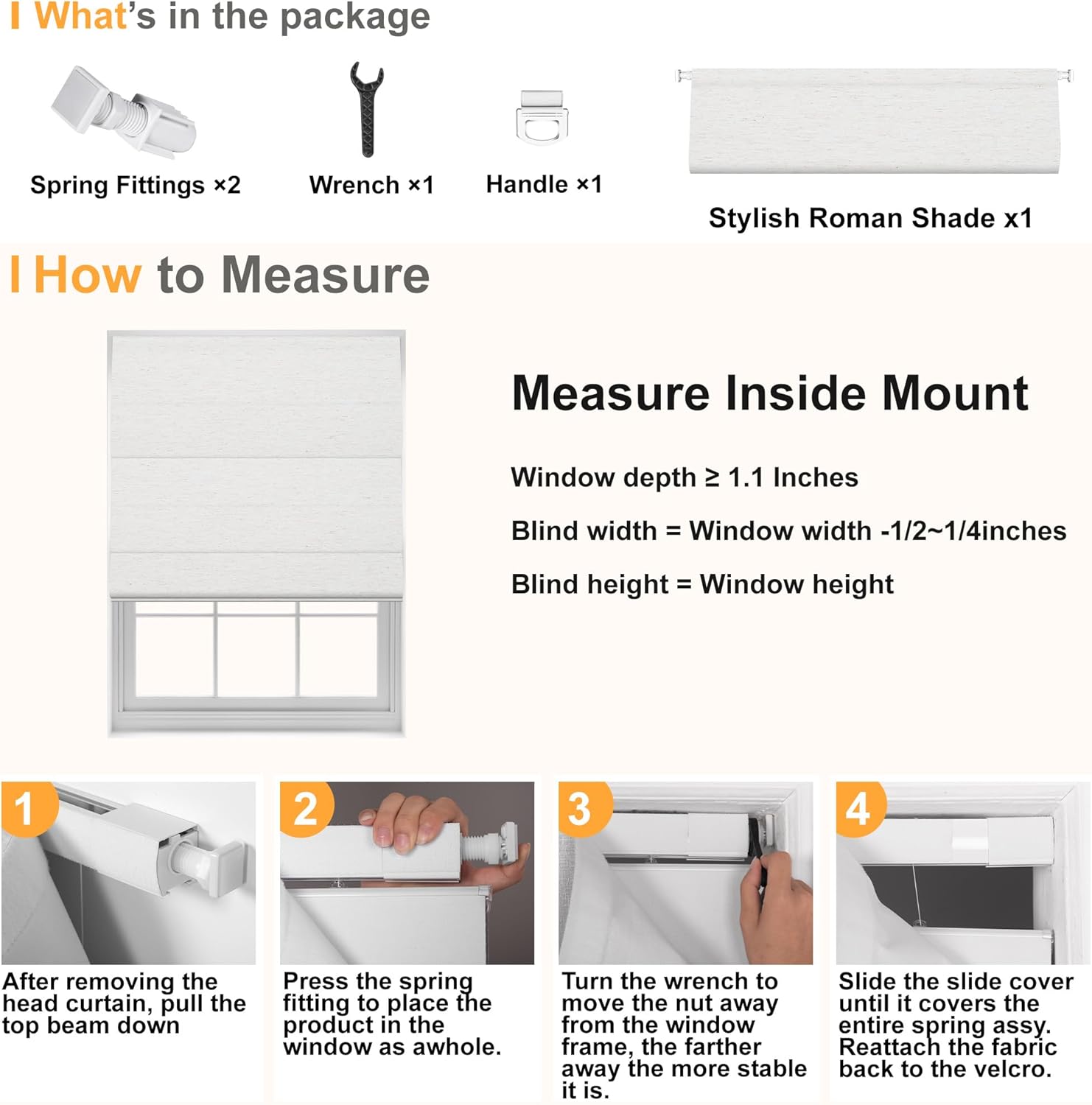 What's in the package

Spring Fittings ×2

Wrench ×1

Handle ×1

Stylish Roman Shade x1

How to Measure

Measure Inside Mount

Window depth ≥ 1.1 Inches

Blind width = Window width -1/2~1/4inches

Blind height = Window height

1

After removing the head curtain, pull the top beam down

2

Press the spring fitting to place the product in the window as awhole.

3

Turn the wrench to move the nut away from the window frame, the farther away the more stable it is.

4

Slide the slide cover until it covers the entire spring assy. Reattach the fabric back to the velcro.