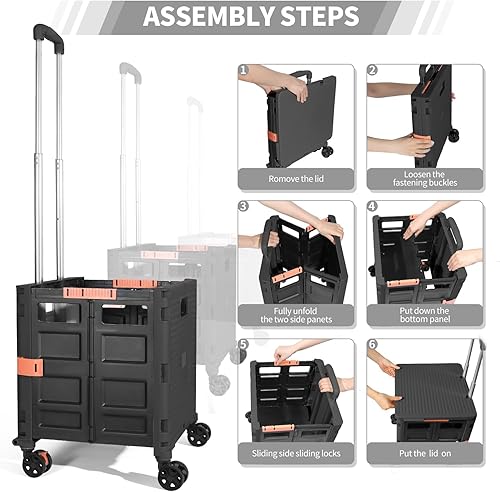 ASSEMBLY STEPS

1
Romove the lid

2
Loosen the fastening buckles

3
Fully unfold the two side panets

4
Put down the bottom panel

5
Sliding side sliding locks

6
Put the lid on