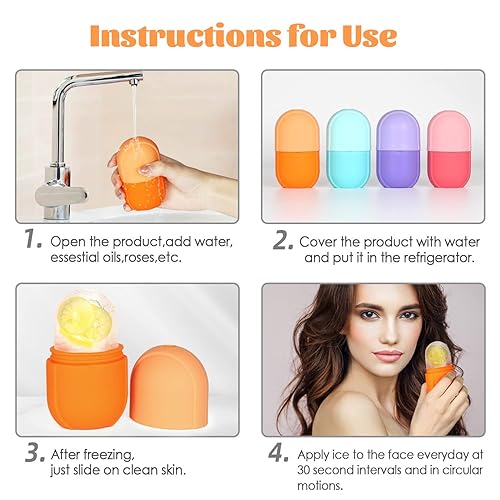 Instructions for Use

1. Open the product,add water, essestial oils,roses,etc.

2. Cover the product with water and put it in the refrigerator.

3. After freezing, just slide on clean skin.

4. Apply ice to the face everyday at 30 second intervals and in circular motions.