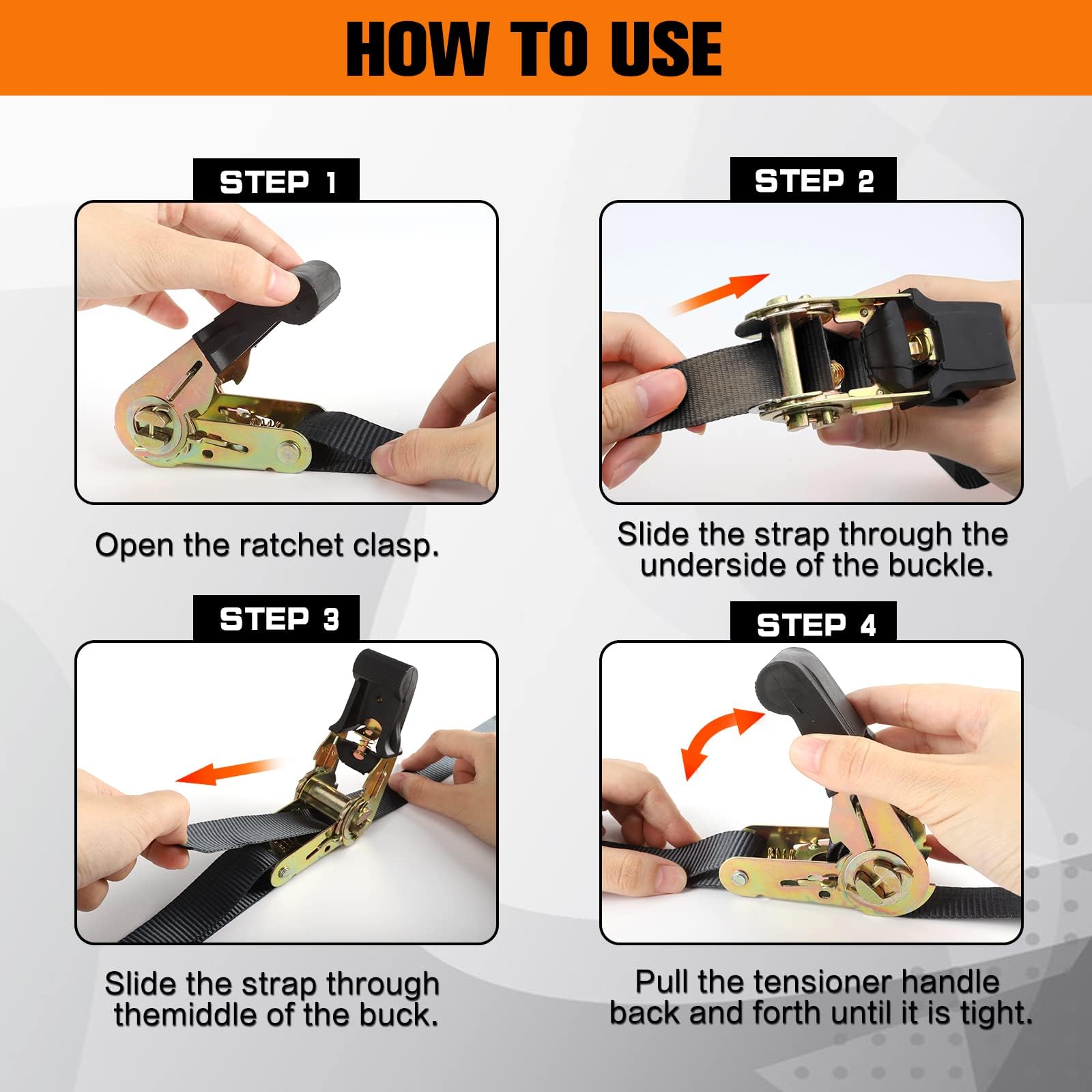 HOW TO USE

STEP 1

Open the ratchet clasp.

STEP 2

Slide the strap through the underside of the buckle.

STEP 3

Slide the strap through themiddle of the buck.

STEP 4

Pull the tensioner handle back and forth until it is tight.