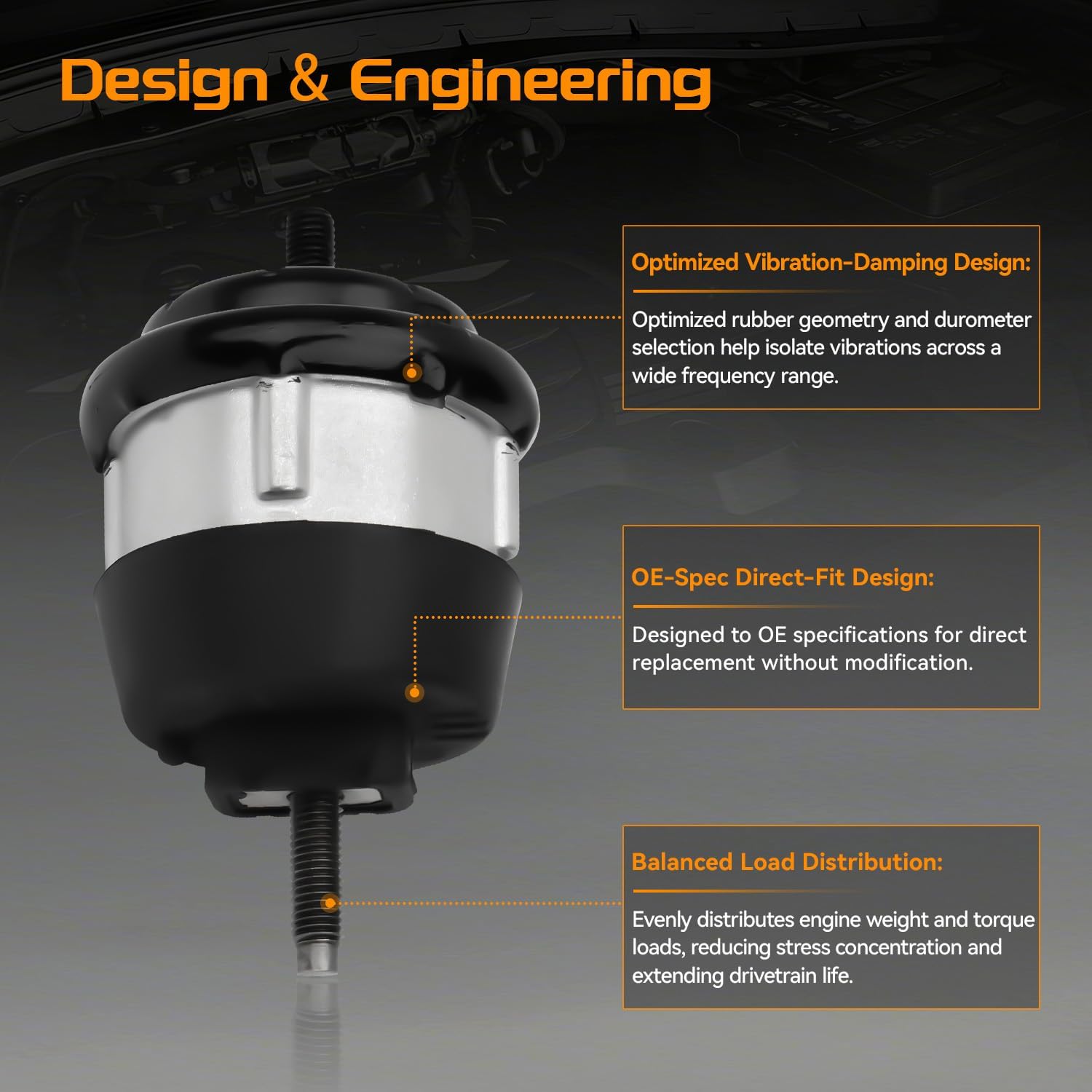 Design & Engineering

Optimized Vibration-Damping Design:

Optimized rubber geometry and durometer selection help isolate vibrations across a wide frequency range.

OE-Spec Direct-Fit Design:

Designed to OE specifications for direct replacement without modification.

Balanced Load Distribution:

Evenly distributes engine weight and torque loads, reducing stress concentration and extending drivetrain life.