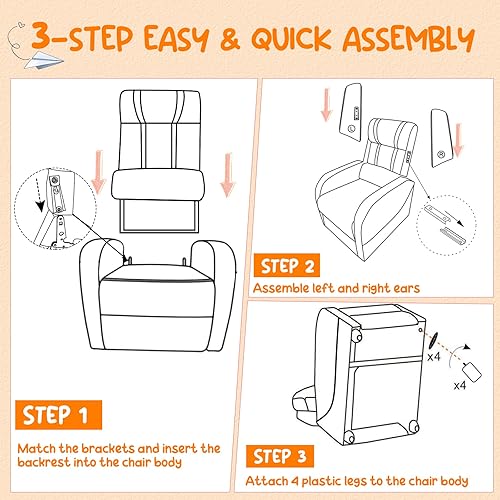 3-STEP EASY & QUICK ASSEMBLY

STEP 1

Match the brackets and insert the backrest into the chair body

STEP 2

Assemble left and right ears

x4

x4

STEP 3

Attach 4 plastic legs to the chair body