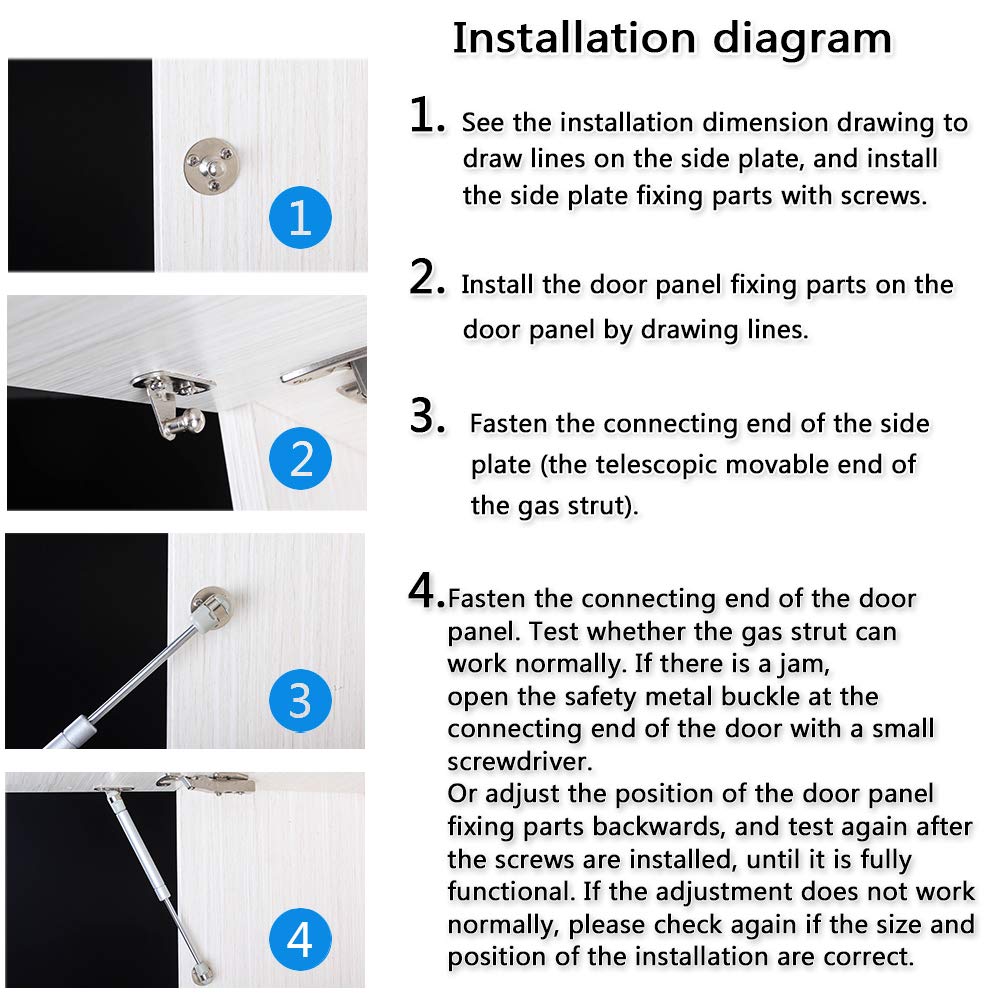 Installation diagram

1

2

3

4

1. See the installation dimension drawing to draw lines on the side plate, and install the side plate fixing parts with screws.

2. Install the door panel fixing parts on the door panel by drawing lines.

3. Fasten the connecting end of the side plate (the telescopic movable end of the gas strut).

4. Fasten the connecting end of the door panel. Test whether the gas strut can work normally. If there is a jam, open the safety metal buckle at the connecting end of the door with a small screwdriver.
Or adjust the position of the door panel fixing parts backwards, and test again after the screws are installed, until it is fully functional. If the adjustment does not work normally, please check again if the size and position of the installation are correct.