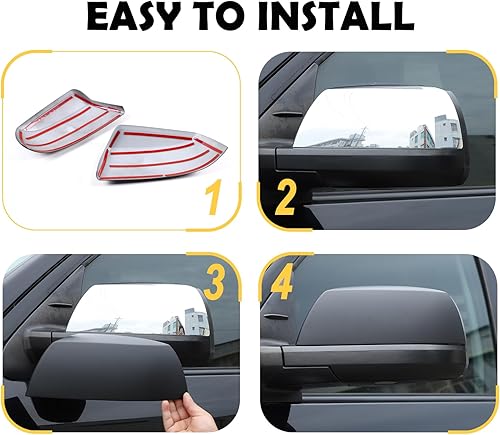 EASY TO INSTALL

1

2

3

4