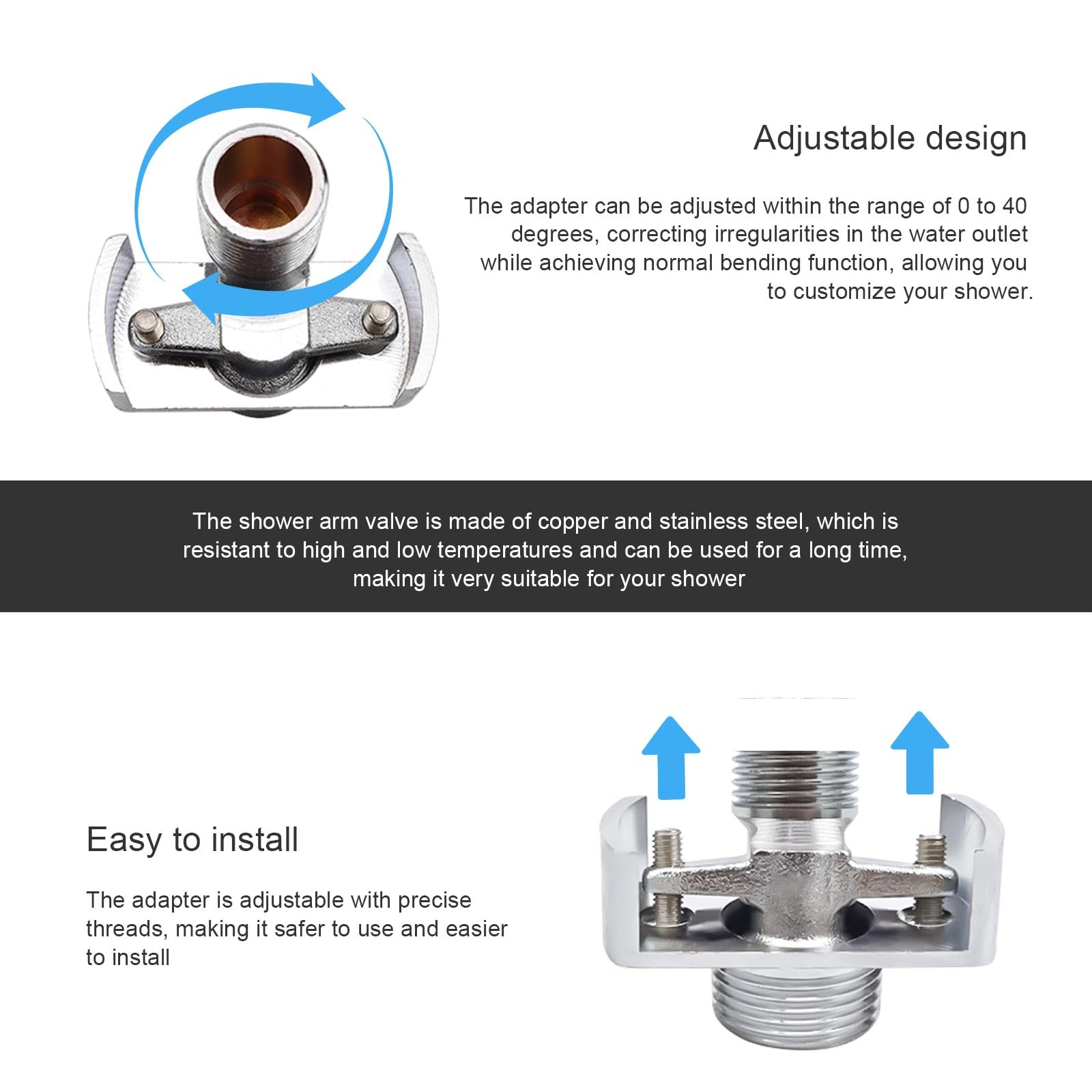 Adjustable design

The adapter can be adjusted within the range of 0 to 40 degrees, correcting irregularities in the water outlet while achieving normal bending function, allowing you to customize your shower.

The shower arm valve is made of copper and stainless steel, which is resistant to high and low temperatures and can be used for a long time, making it very suitable for your shower

Easy to install

The adapter is adjustable with precise threads, making it safer to use and easier to install