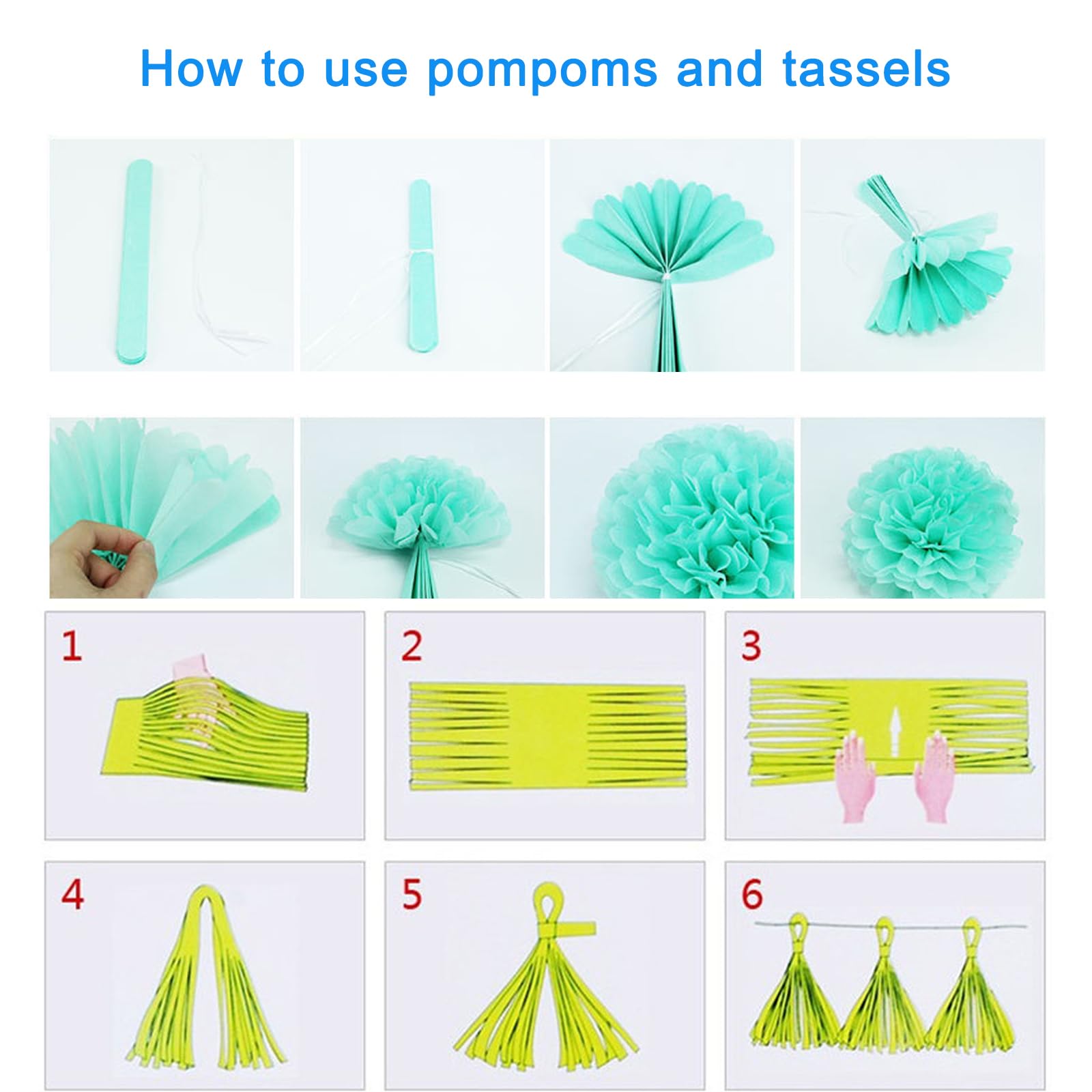 How to use pompoms and tassels

1

2

3

4

5

6