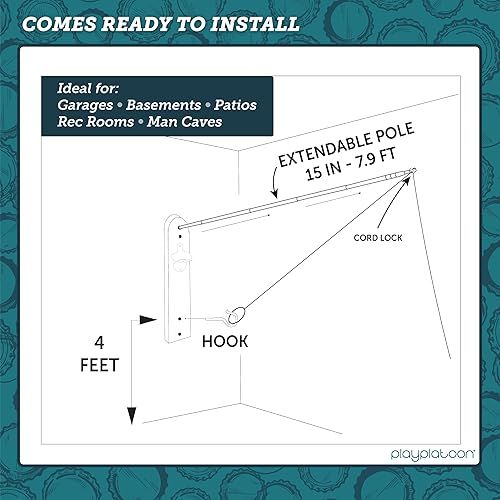 COMES READY TO INSTALL

Ideal for:
Garages • Basements • Patios
Rec Rooms • Man Caves

EXTENDABLE POLE
15 IN - 7.9 FT

CORD LOCK

HOOK

4
FEET

playplatoon