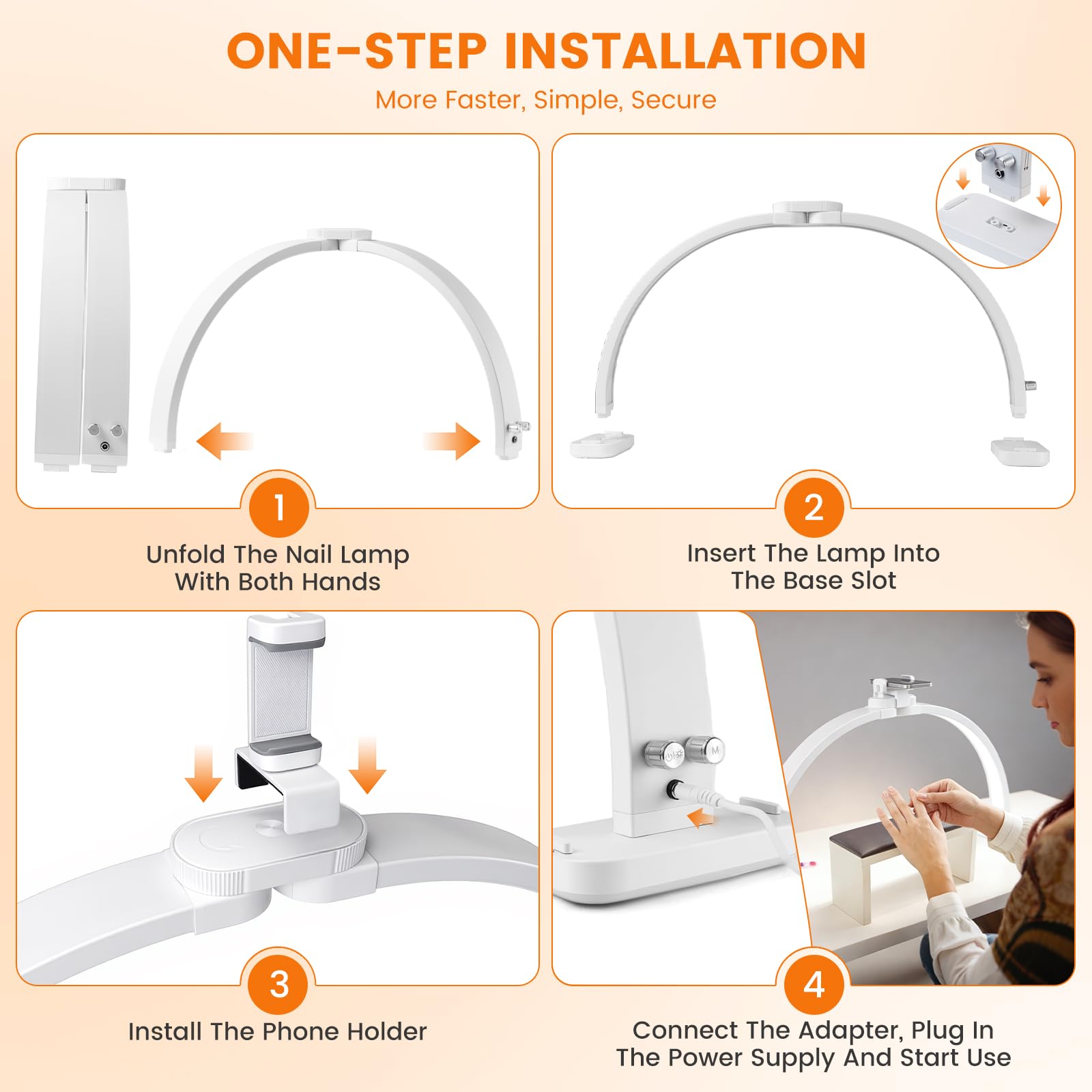 ONE-STEP INSTALLATION

More Faster, Simple, Secure

1

Unfold The Nail Lamp With Both Hands

2

Insert The Lamp Into The Base Slot

3

Install The Phone Holder

M

4

Connect The Adapter, Plug In The Power Supply And Start Use