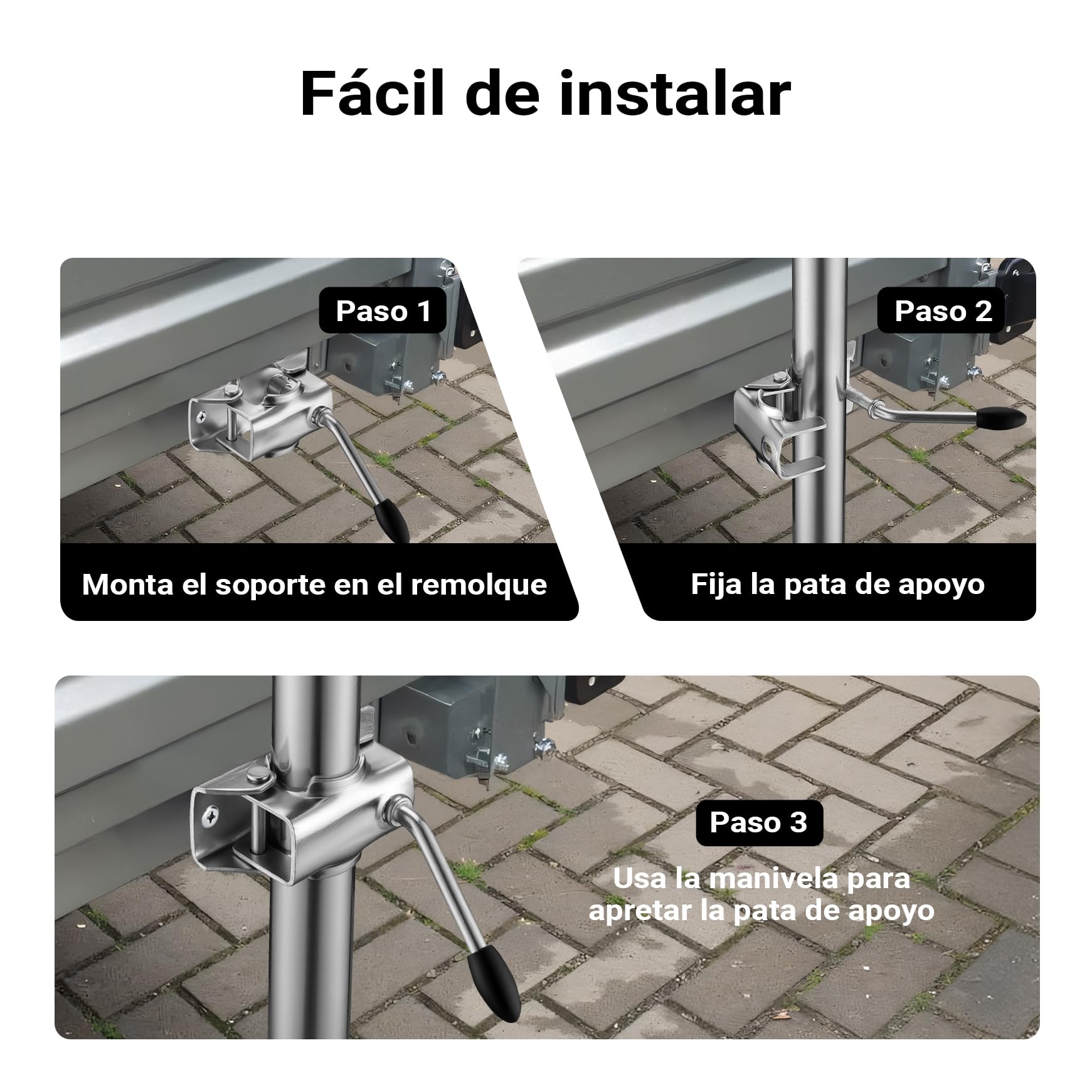 Fácil de instalar

Paso 1

Monta el soporte en el remolque

Paso 2

Fija la pata de apoyo

Paso 3

Usa la manivela para apretar la pata de apoyo