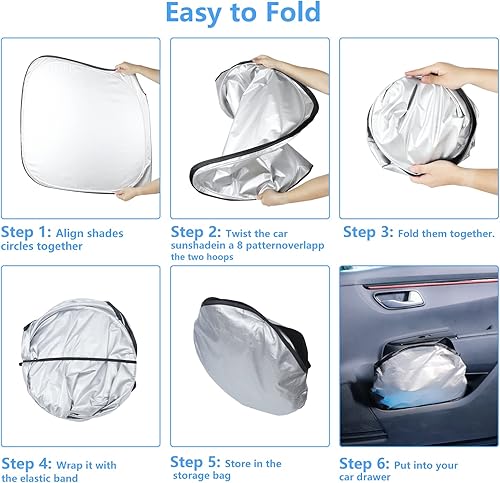 Easy to Fold

Step 1: Align shades circles together

Step 2: Twist the car sunshadein a 8 patternoverlapp the two hoops

Step 3: Fold them together.

Step 4: Wrap it with the elastic band

Step 5: Store in the storage bag

Step 6: Put into your car drawer