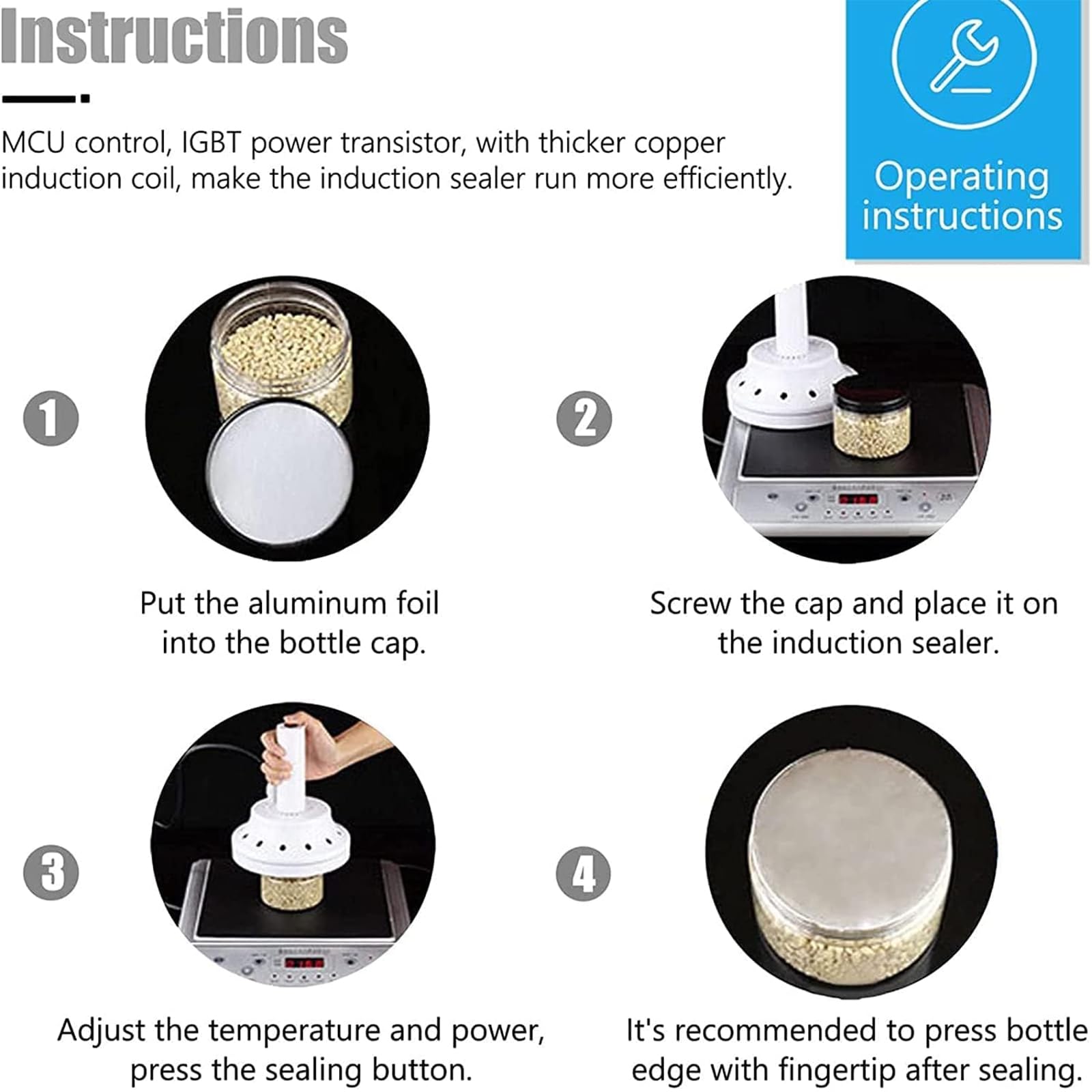 Instructions

MCU control, IGBT power transistor, with thicker copper induction coil, make the induction sealer run more efficiently.

Operating instructions

1

Put the aluminum foil into the bottle cap.

2

Screw the cap and place it on the induction sealer.

3

Adjust the temperature and power, press the sealing button.

4

It's recommended to press bottle edge with fingertip after sealing.