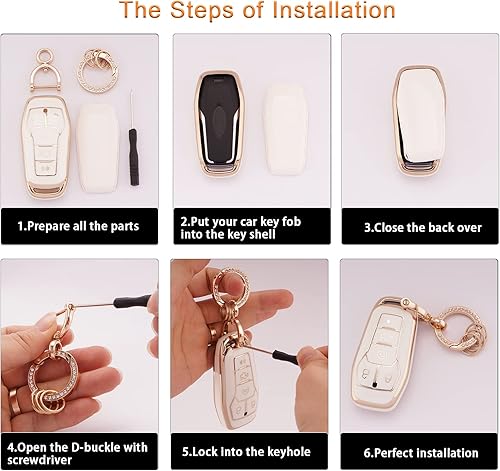 The Steps of Installation

1.Prepare all the parts

2.Put your car key fob into the key shell

3.Close the back over

4.Open the D-buckle with screwdriver

5.Lock into the keyhole

6.Perfect installation