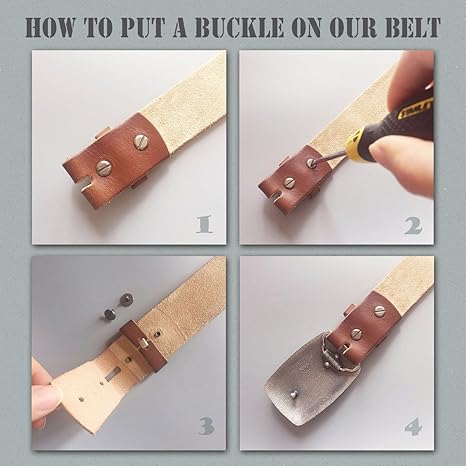 HOW TO PUT A BUCKLE ON OUR BELT

1

2

3

4