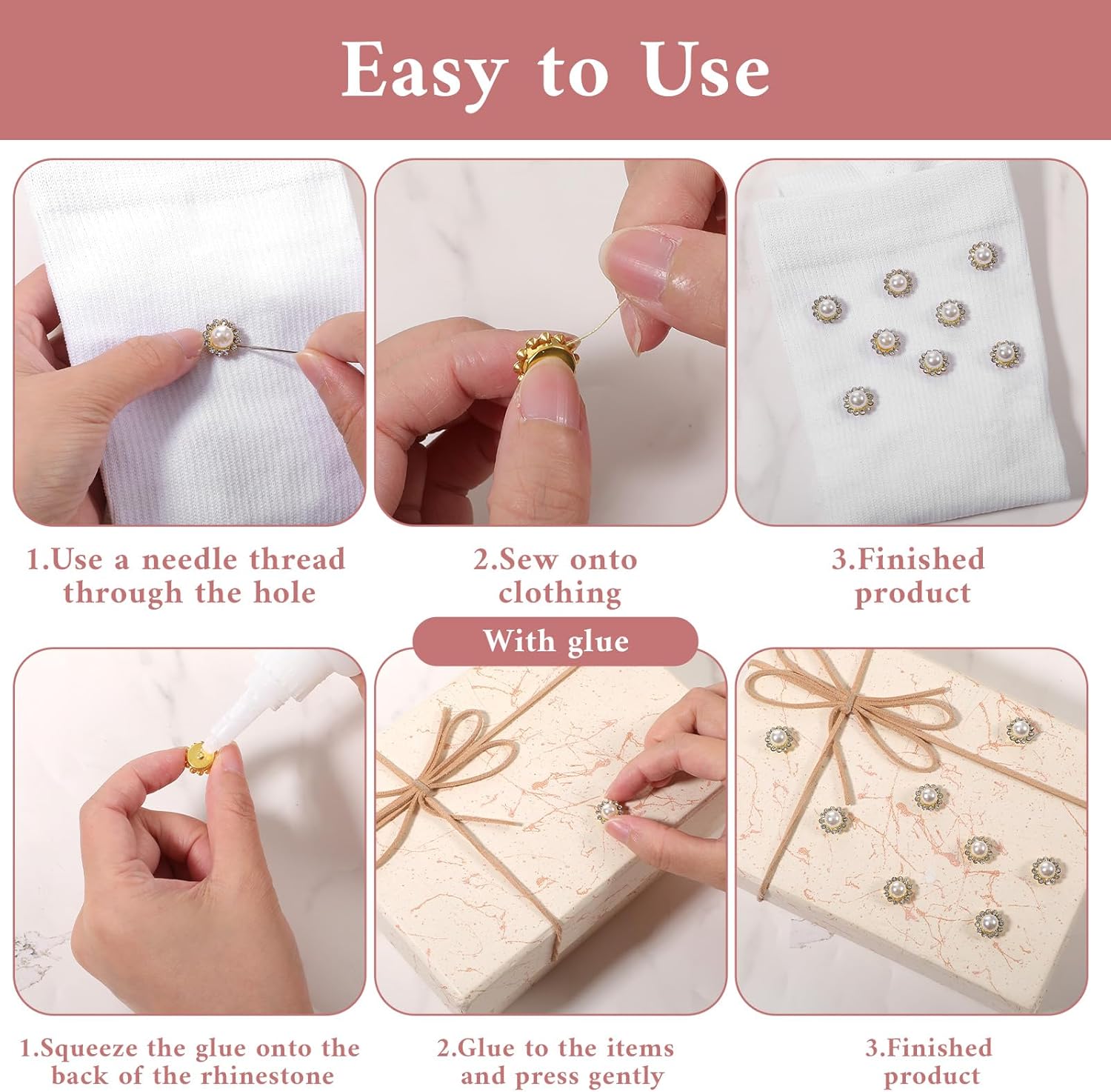 Easy to Use

1.Use a needle thread through the hole

2.Sew onto clothing

3.Finished product

With glue

1.Squeeze the glue onto the back of the rhinestone

2.Glue to the items and press gently

3.Finished product