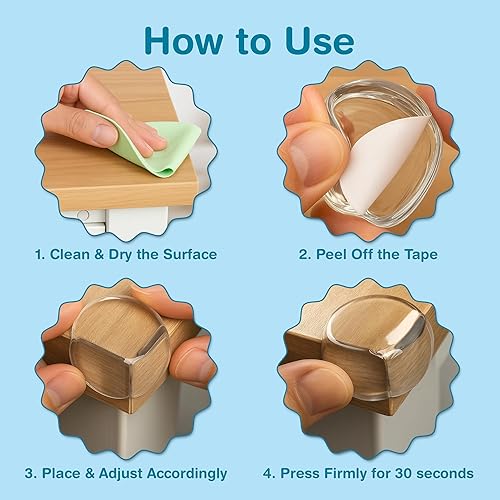 How to Use

1. Clean & Dry the Surface

2. Peel Off the Tape

3. Place & Adjust Accordingly

4. Press Firmly for 30 seconds