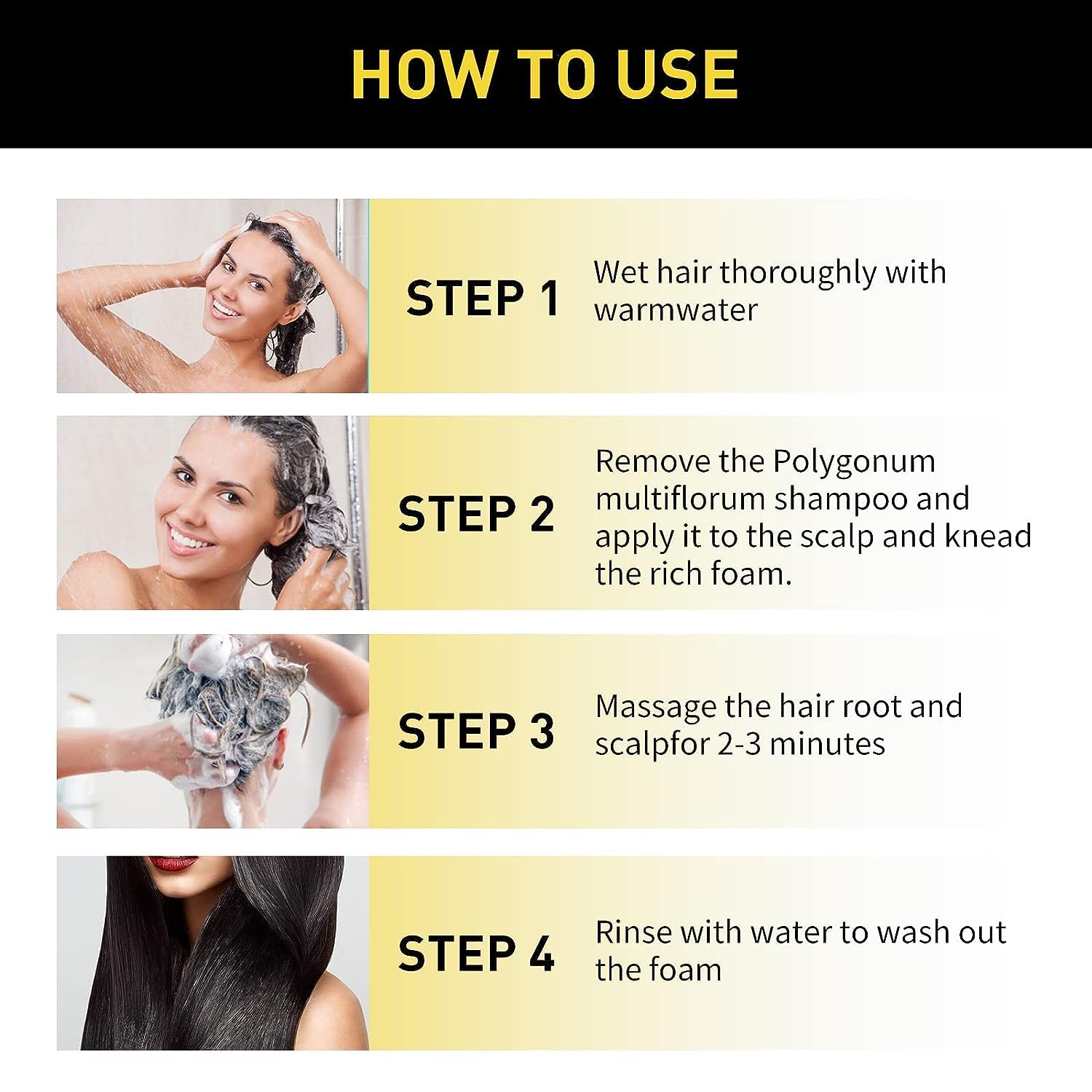 HOW TO USE

STEP 1 Wet hair thoroughly with warmwater

STEP 2 Remove the Polygonum multiflorum shampoo and apply it to the scalp and knead the rich foam.

STEP 3 Massage the hair root and scalpfor 2-3 minutes

STEP 4 Rinse with water to wash out the foam