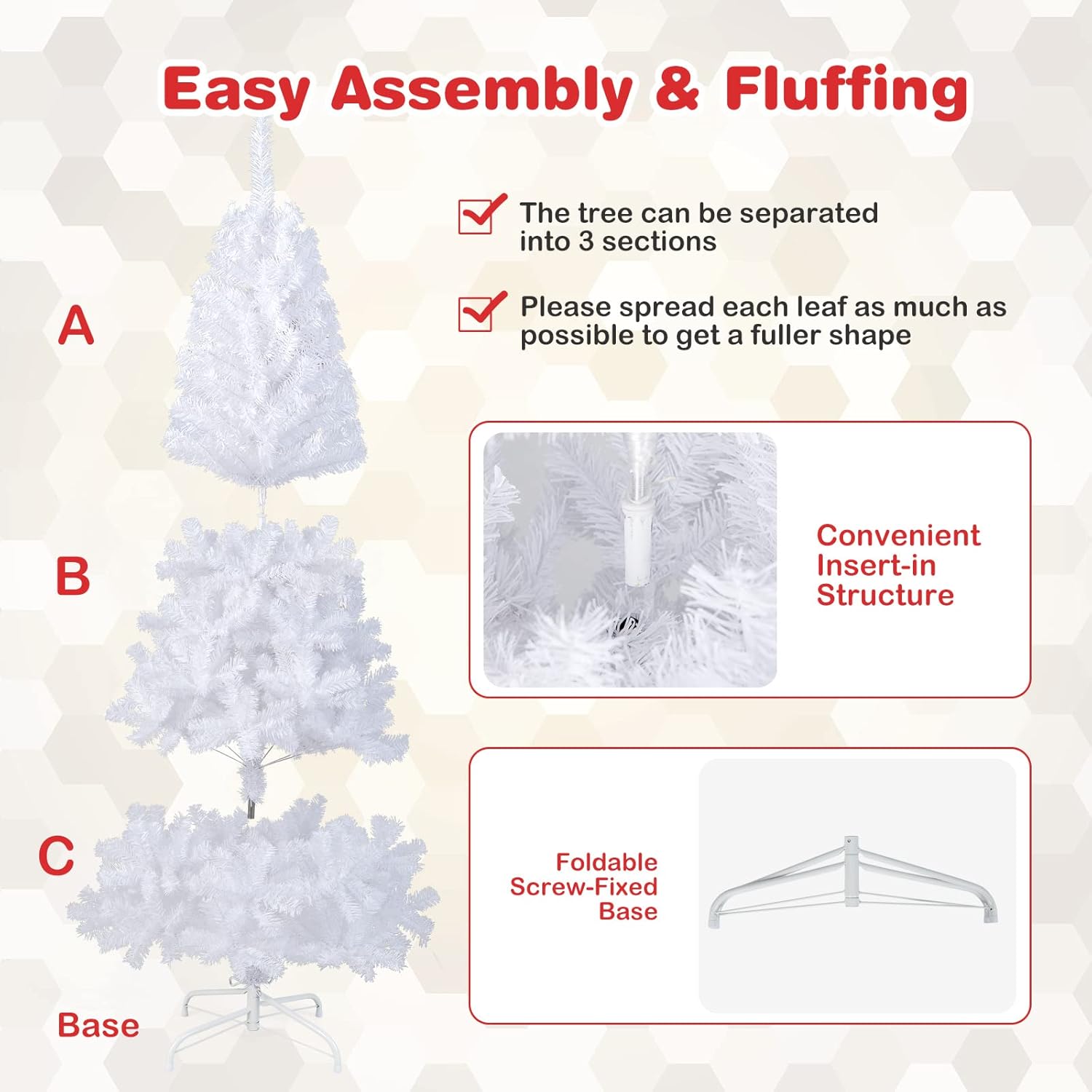 Easy Assembly & Fluffing

The tree can be separated into 3 sections

Please spread each leaf as much as possible to get a fuller shape

A

B

C

Base

Convenient Insert-in Structure

Foldable Screw-Fixed Base