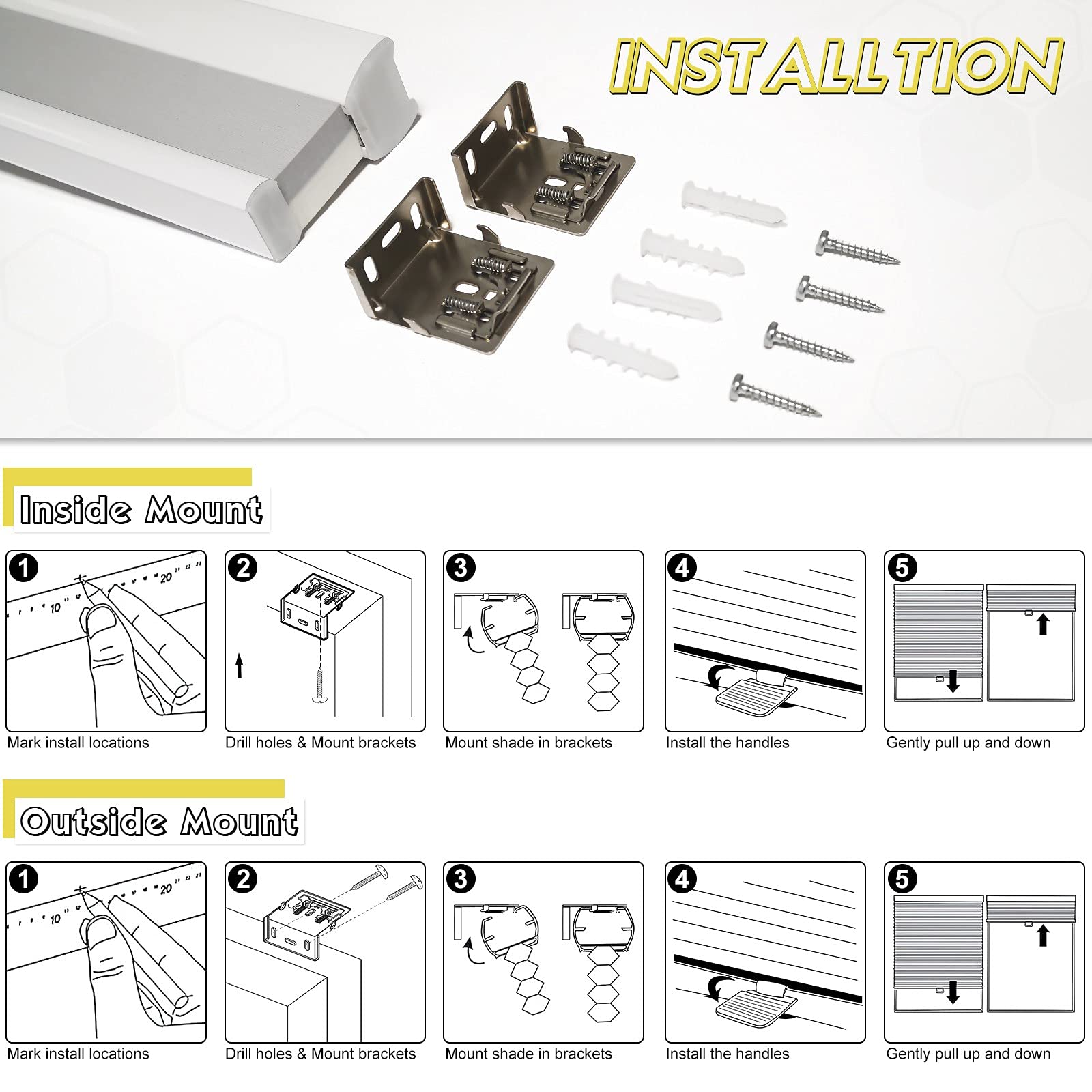 INSTALLTION

Inside Mount

1
10 20
Mark install locations

2
Drill holes & Mount brackets

3
Mount shade in brackets

4
Install the handles

5
Gently pull up and down

Outside Mount

1
10 20
Mark install locations

2
Drill holes & Mount brackets

3
Mount shade in brackets

4
Install the handles

5
Gently pull up and down