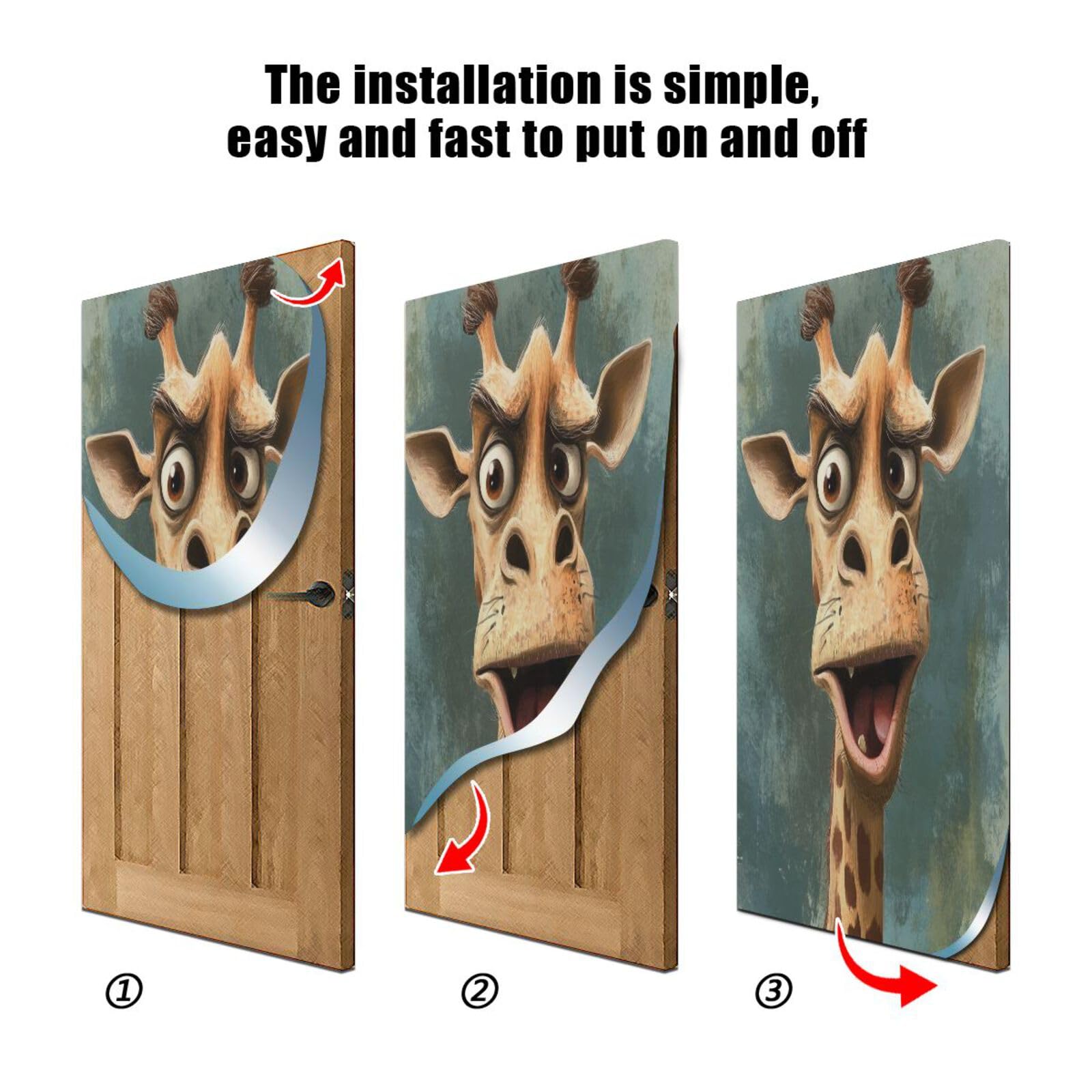 The installation is simple, easy and fast to put on and off

①

②

③