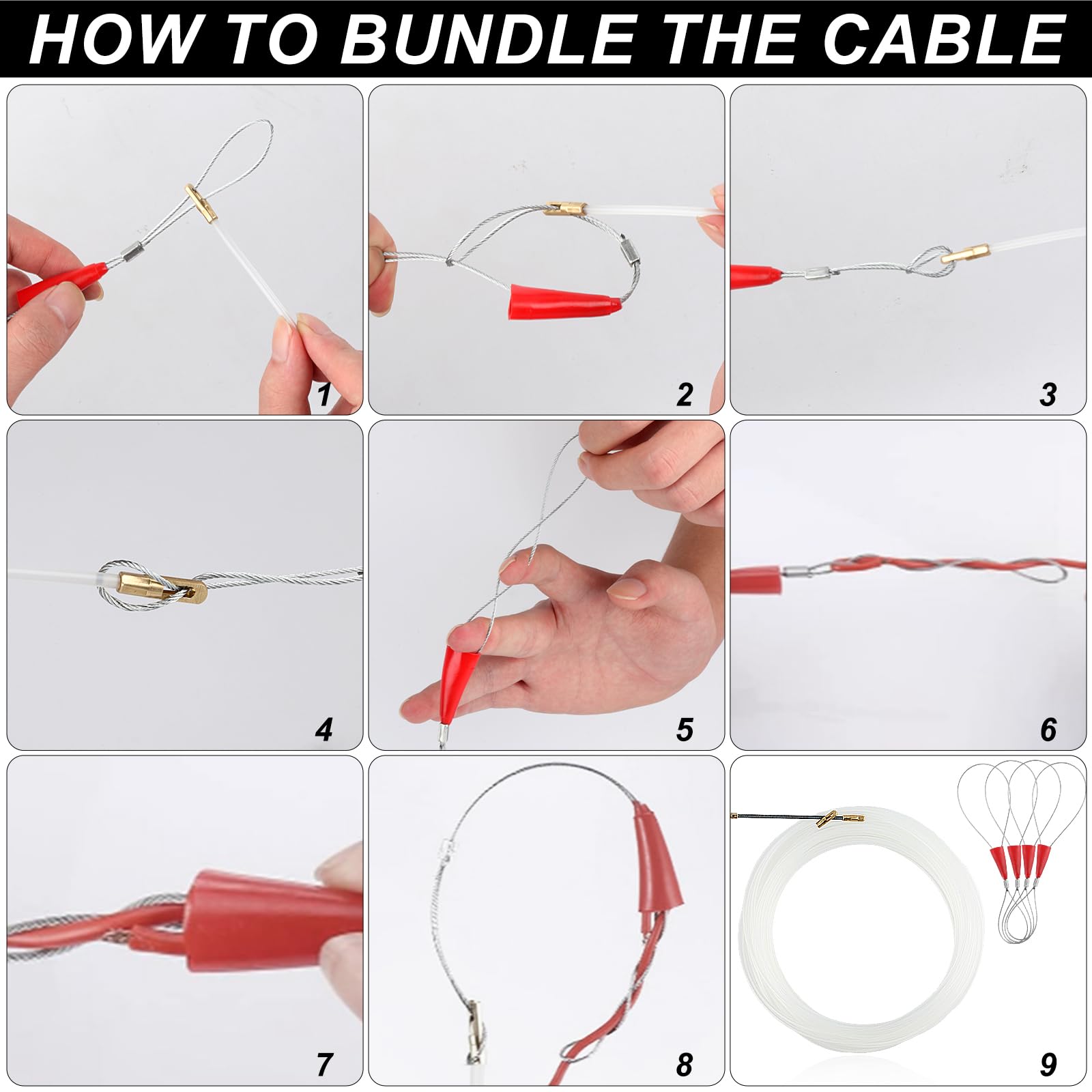 HOW TO BUNDLE THE CABLE

1

2

3

4

5

6

7

8

9