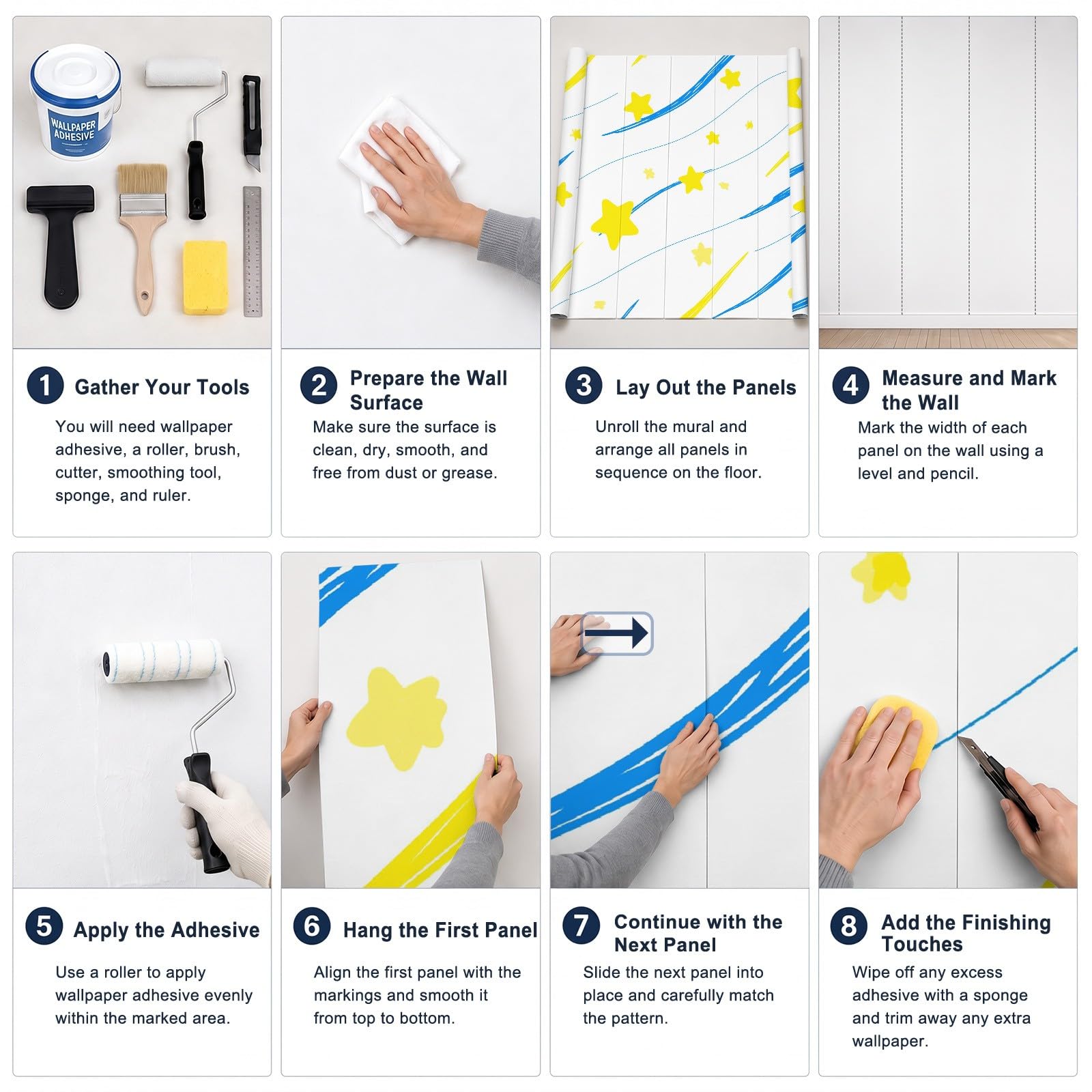 WALLPAPER ADHESIVE

1 Gather Your Tools

You will need wallpaper adhesive, a roller, brush, cutter, smoothing tool, sponge, and ruler.

2 Prepare the Wall Surface

Make sure the surface is clean, dry, smooth, and free from dust or grease.

3 Lay Out the Panels

Unroll the mural and arrange all panels in sequence on the floor.

4 Measure and Mark the Wall

Mark the width of each panel on the wall using a level and pencil.

5 Apply the Adhesive

Use a roller to apply wallpaper adhesive evenly within the marked area.

6 Hang the First Panel

Align the first panel with the markings and smooth it from top to bottom.

7 Continue with the Next Panel

Slide the next panel into place and carefully match the pattern.

8 Add the Finishing Touches

Wipe off any excess adhesive with a sponge and trim away any extra wallpaper.