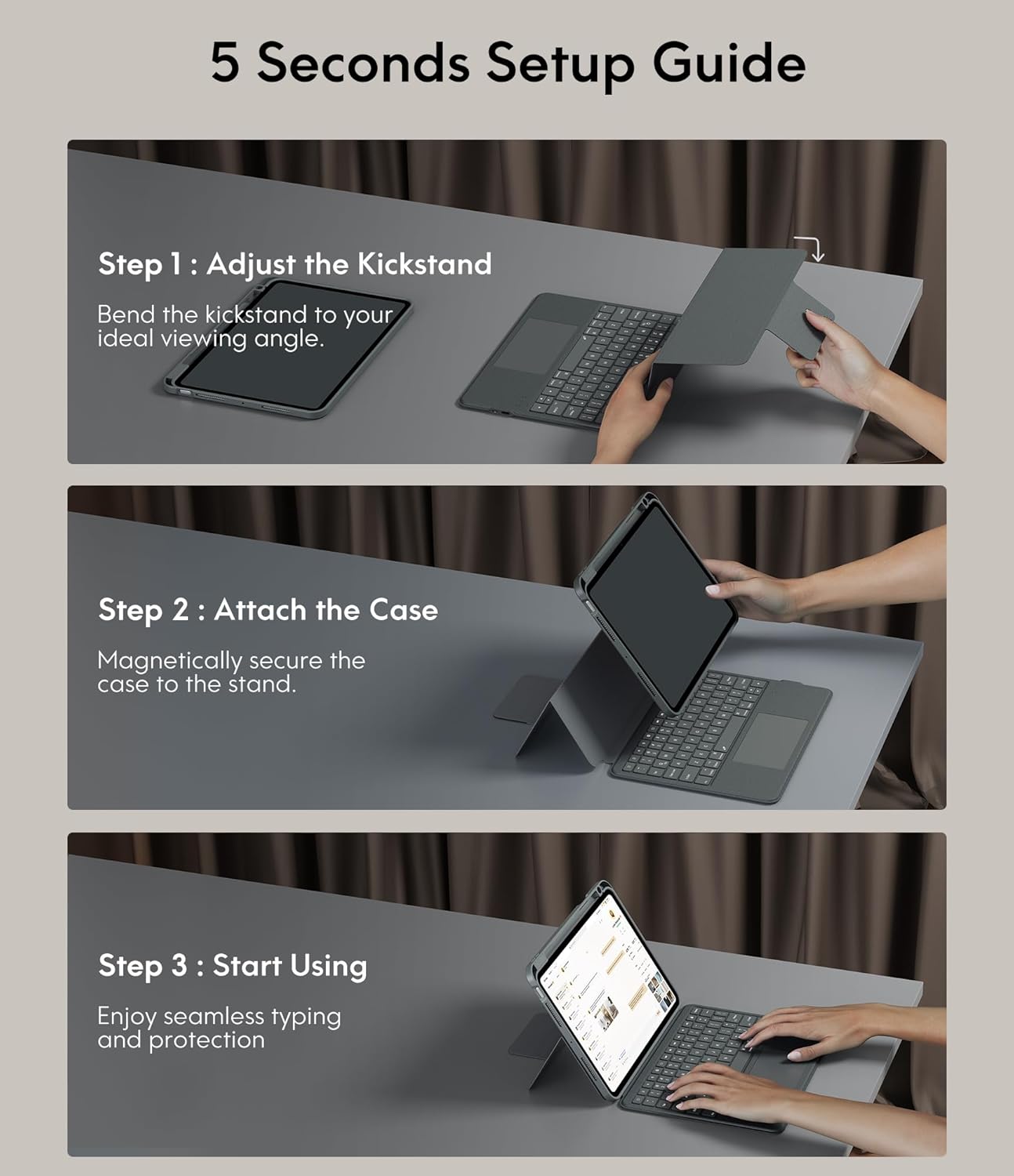 5 Seconds Setup Guide

Step 1 : Adjust the Kickstand

Bend the kickstand to your ideal viewing angle.

Step 2 : Attach the Case

Magnetically secure the case to the stand.

Step 3 : Start Using

Enjoy seamless typing and protection