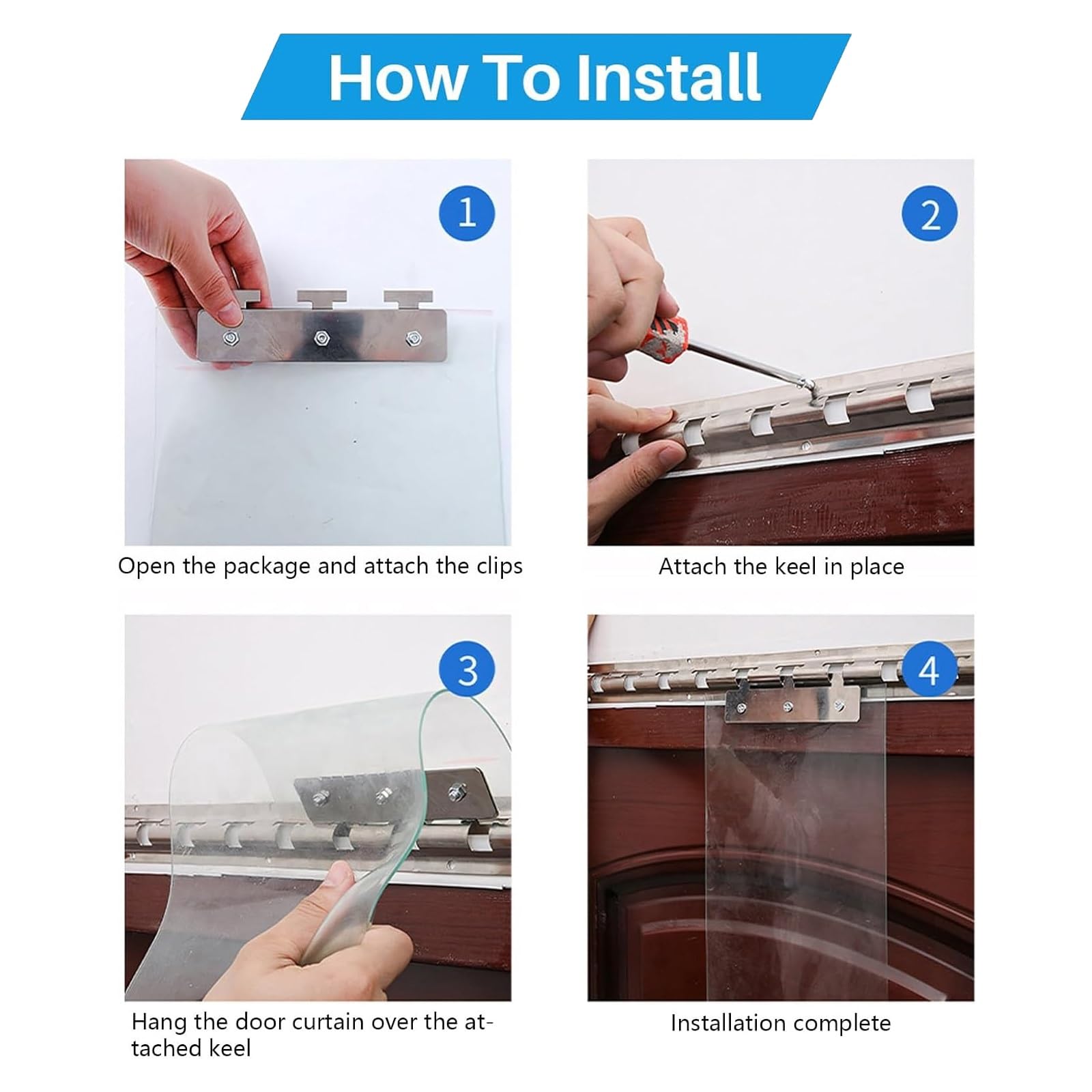 How To Install

1

Open the package and attach the clips

2

Attach the keel in place

3

Hang the door curtain over the attached keel

4

Installation complete