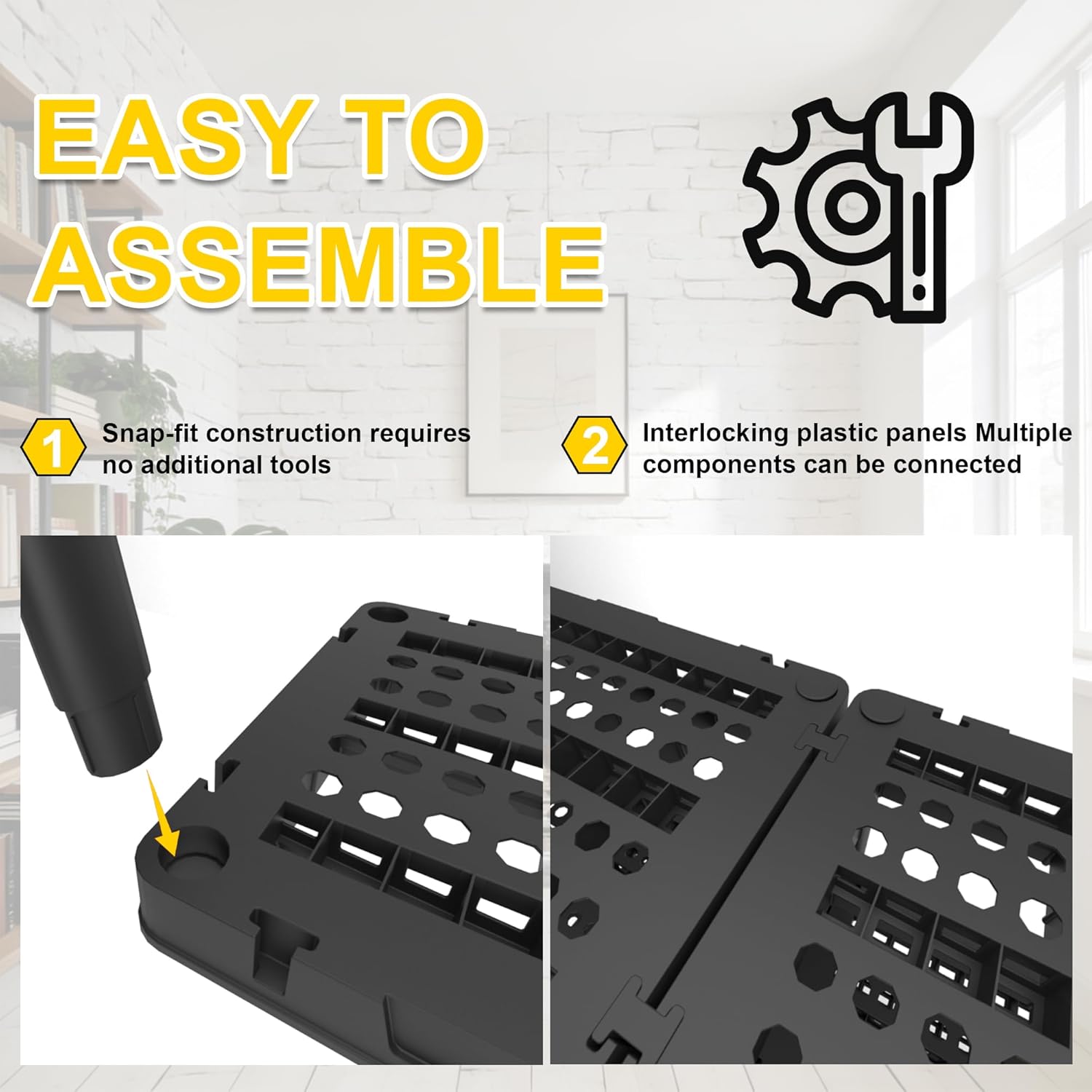 EASY TO ASSEMBLE

1 Snap-fit construction requires no additional tools

2 Interlocking plastic panels Multiple components can be connected